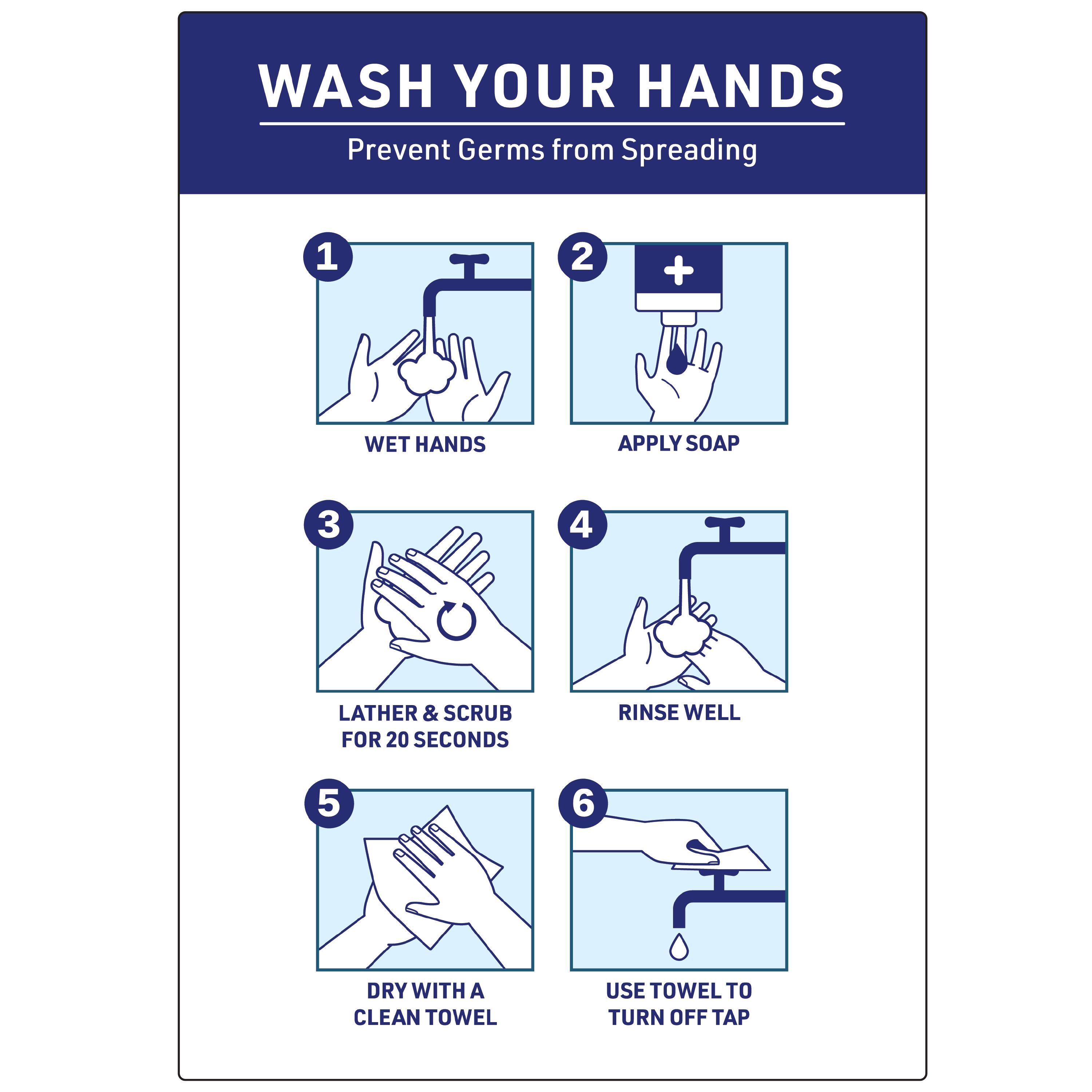 WASH YOUR HANDS

Prevent Germs from Spreading

1
WET HANDS

2
APPLY SOAP

3
LATHER & SCRUB FOR 20 SECONDS

4
RINSE WELL

5
DRY WITH A CLEAN TOWEL

6
USE TOWEL TO TURN OFF TAP