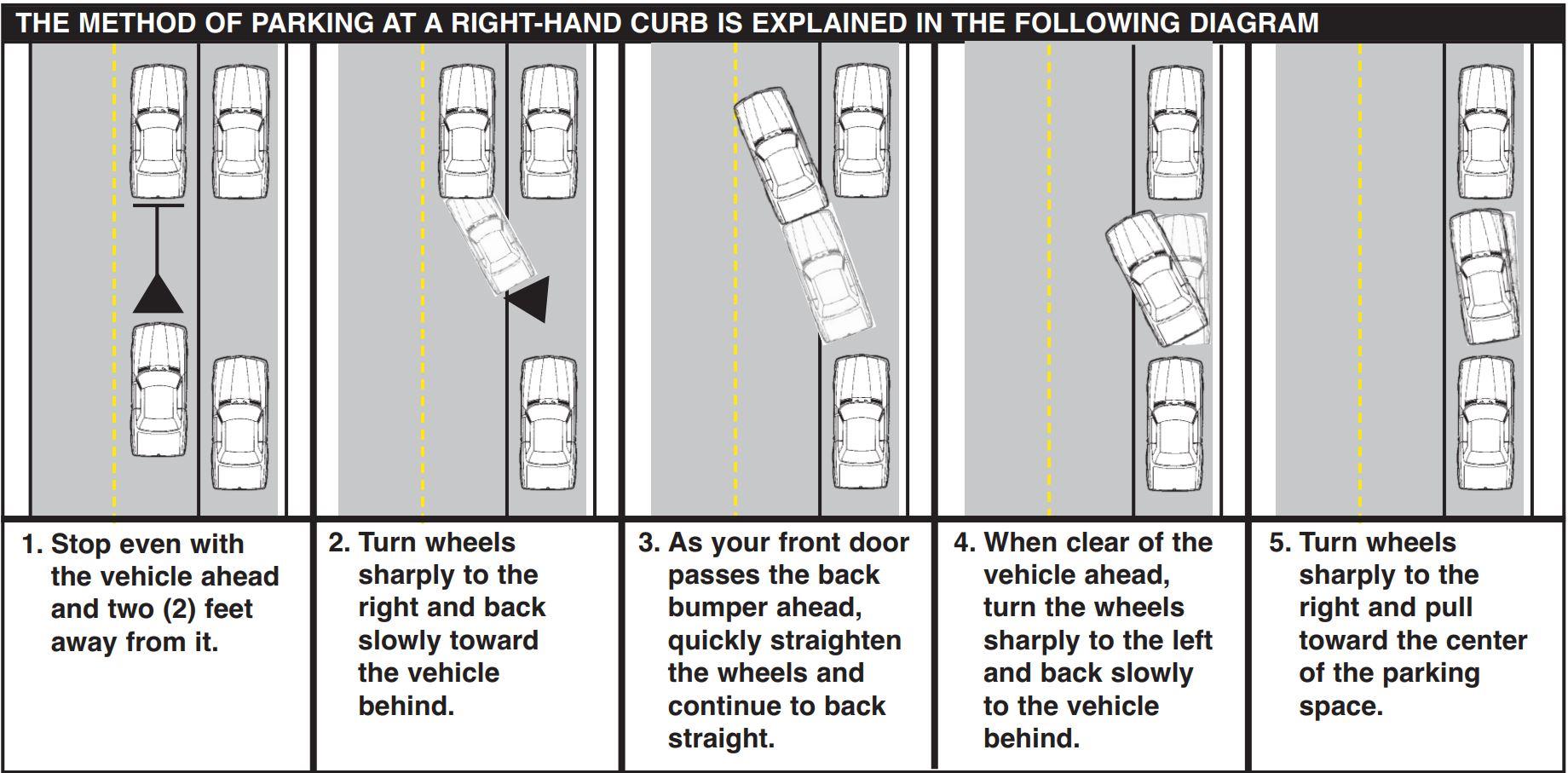 THE METHOD OF PARKING AT A RIGHT-HAND CURB IS EXPLAINED IN THE FOLLOWING DIAGRAM

1. Stop even with the vehicle ahead and two (2) feet away from it.

2. Turn wheels sharply to the right and back slowly toward the vehicle behind.

3. As your front door passes the back bumper ahead, quickly straighten the wheels and continue to back straight.

4. When clear of the vehicle ahead, turn the wheels sharply to the left and back slowly to the vehicle behind.

5. Turn wheels sharply to the right and pull toward the center of the parking space.