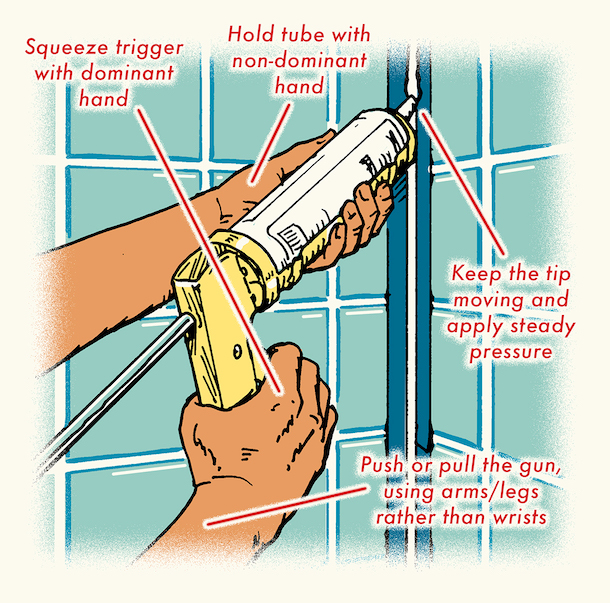 Squeeze trigger with dominant hand

Hold tube with non-dominant hand

Keep the tip moving and apply steady pressure

Push or pull the gun, using arms/legs rather than wrists