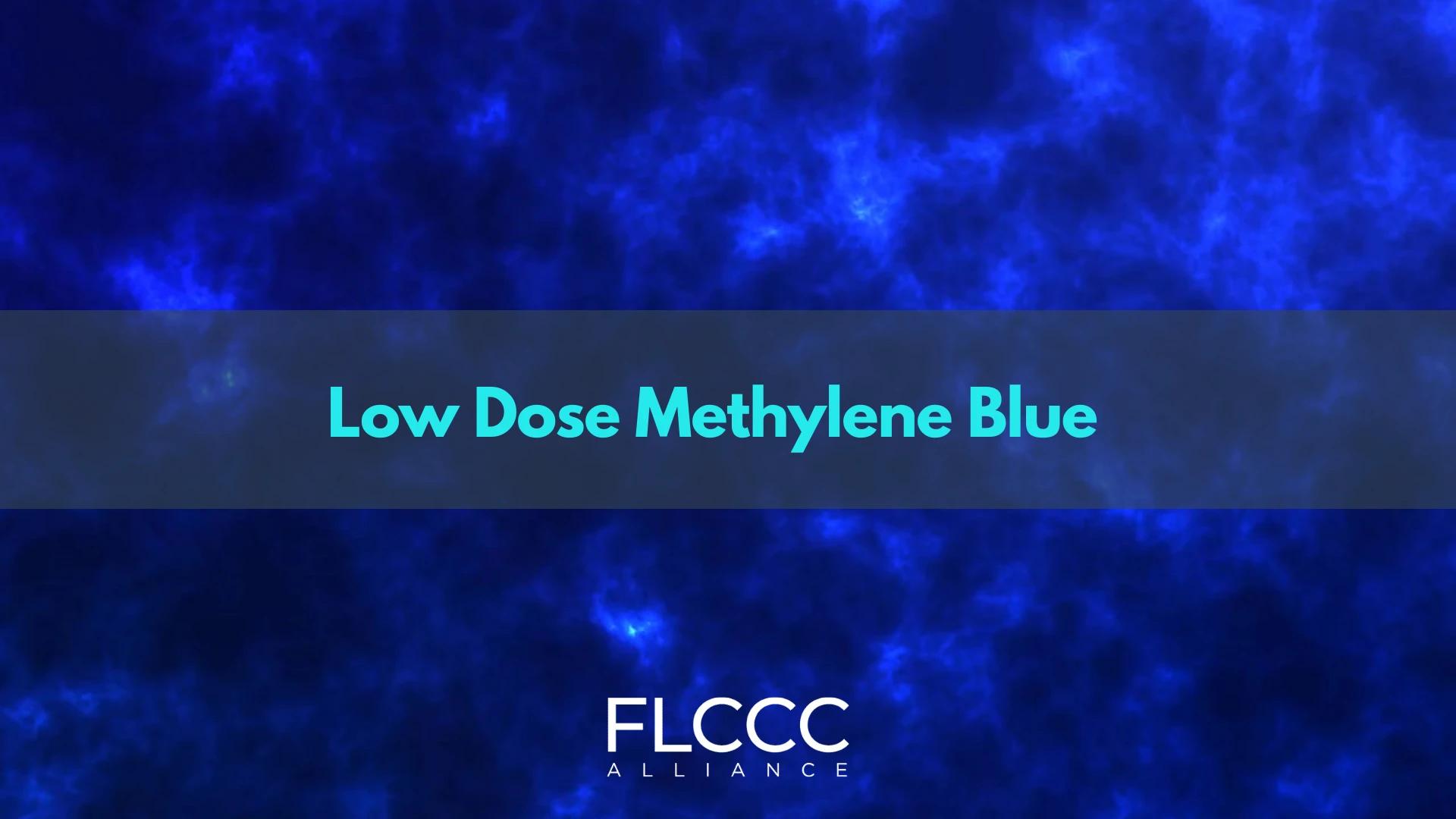 Low Dose Methylene Blue

FLCCC
ALLIANCE