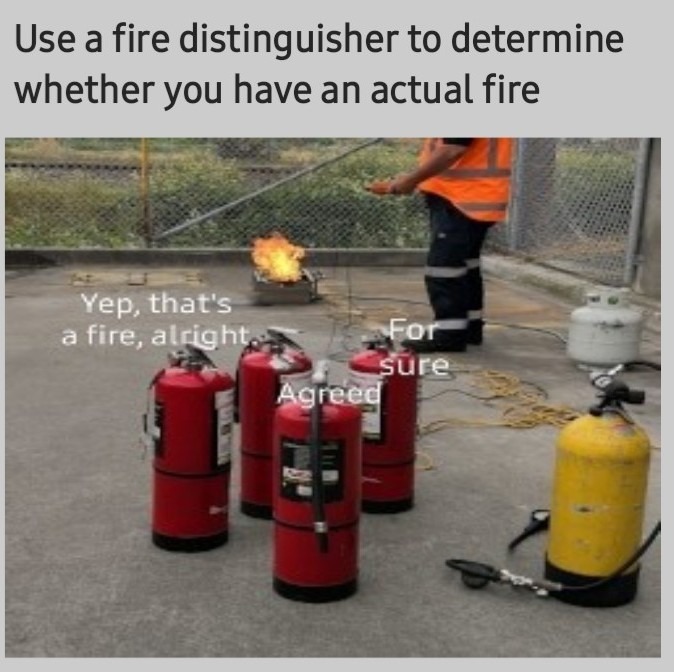 Use a fire distinguisher to determine whether you have an actual fire

Yep, that's a fire, alright

For sure

Agreed