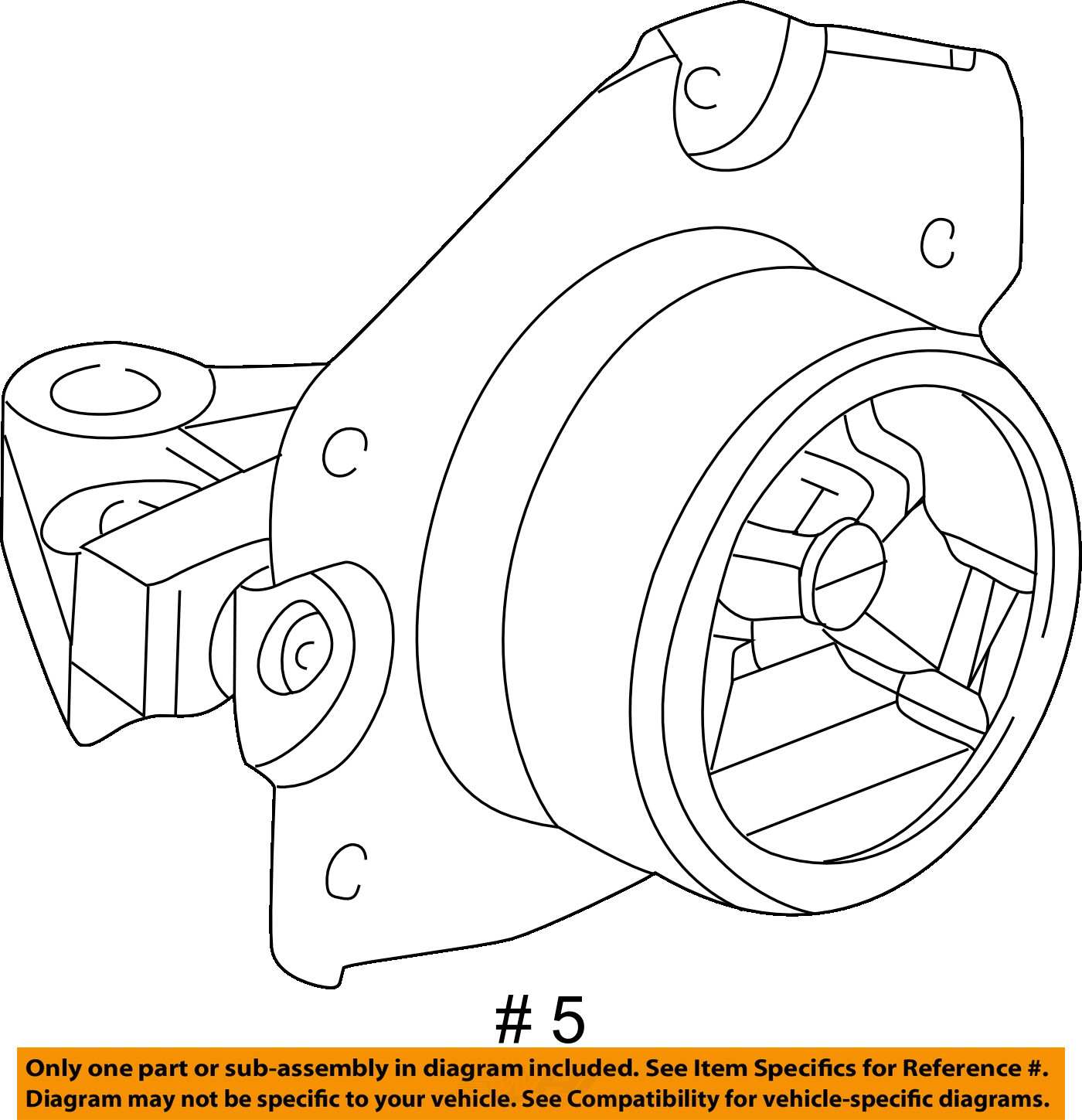 # 5

Only one part or sub-assembly in diagram included. See Item Specifics for Reference #.
Diagram may not be specific to your vehicle. See Compatibility for vehicle-specific diagrams.