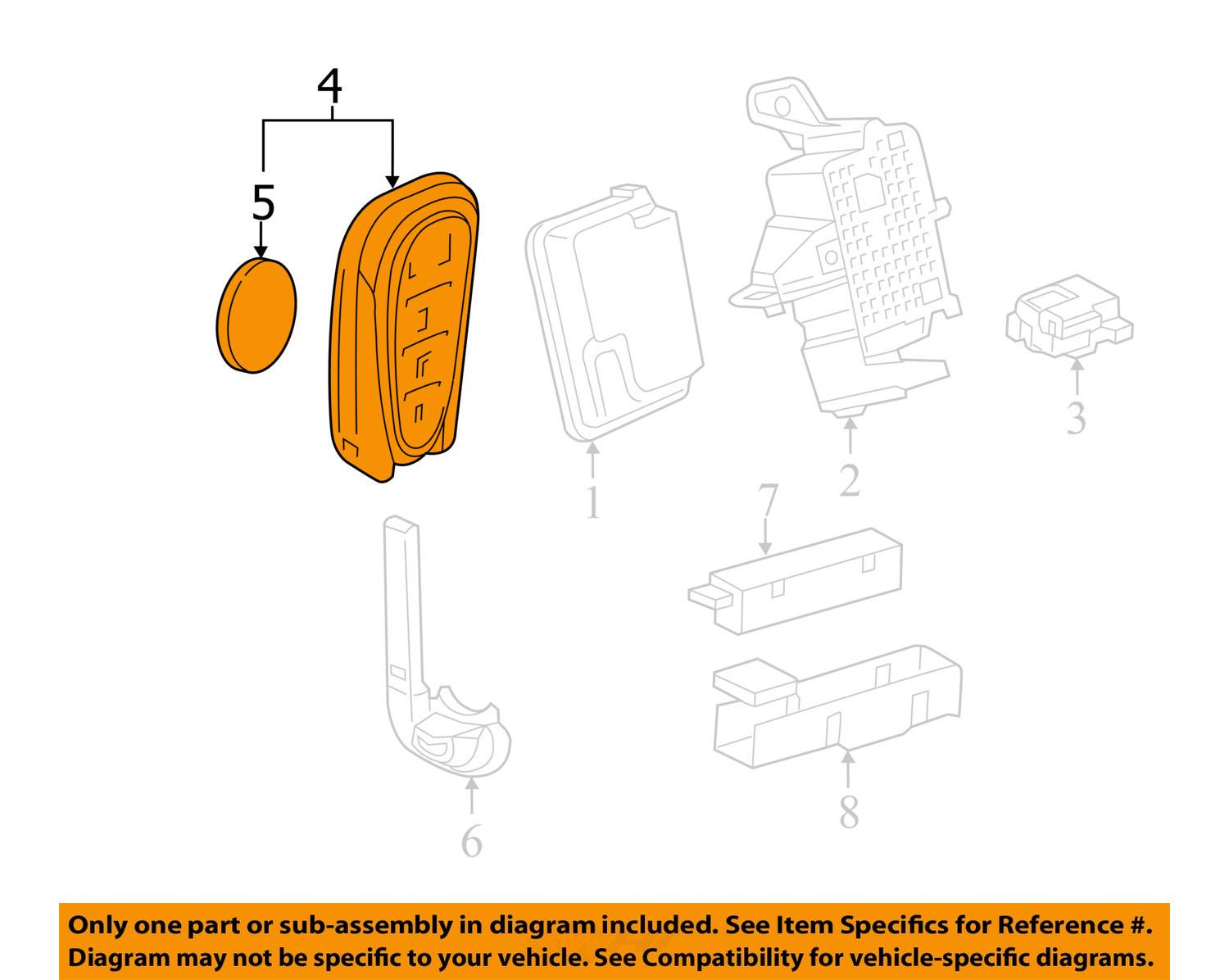 4
5
1
2
3
7
6
8

Only one part or sub-assembly in diagram included. See Item Specifics for Reference #.
Diagram may not be specific to your vehicle. See Compatibility for vehicle-specific diagrams.