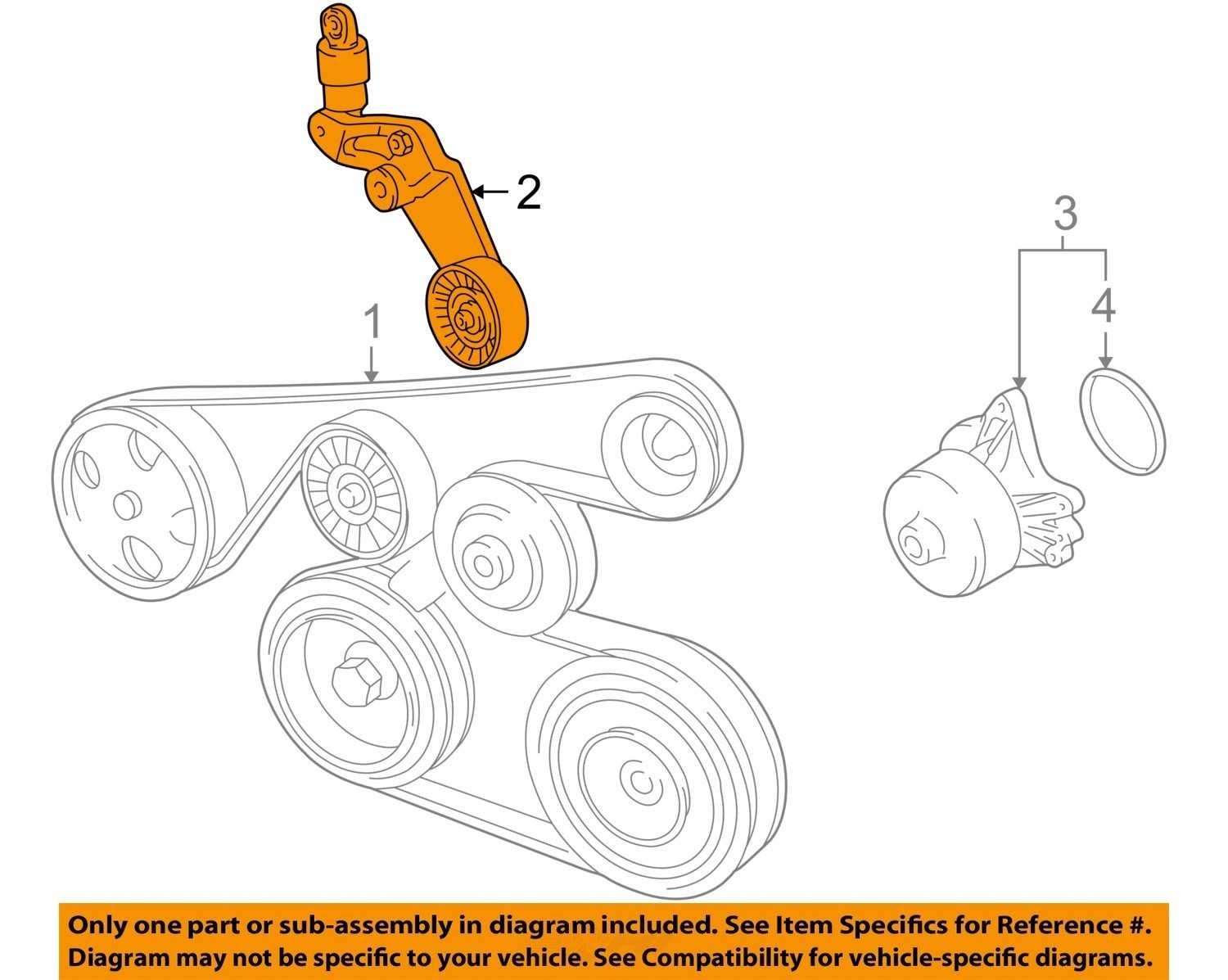 2

3

4

1

Only one part or sub-assembly in diagram included. See Item Specifics for Reference #. Diagram may not be specific to your vehicle. See Compatibility for vehicle-specific diagrams.