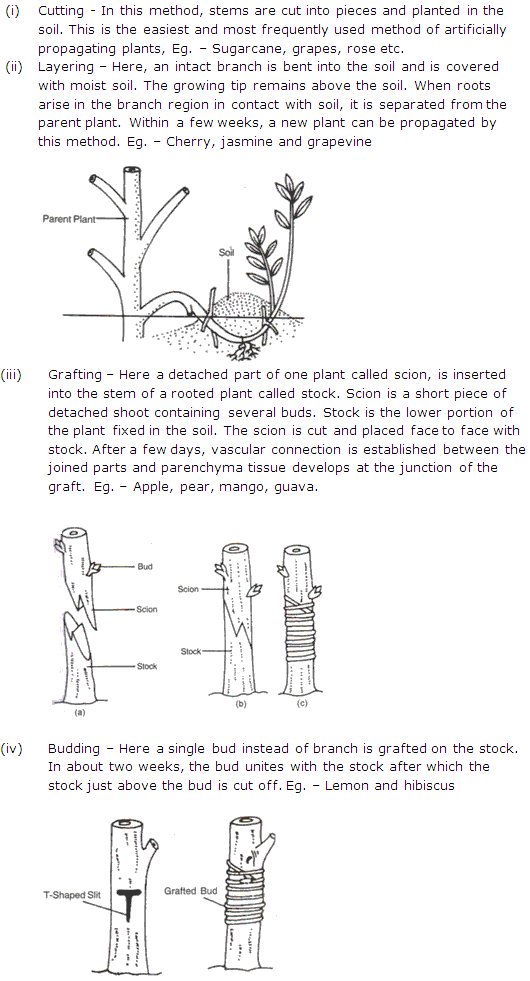 (i) Cutting - In this method, stems are cut into pieces and planted in the soil. This is the easiest and most frequently used method of artificially propagating plants, Eg. – Sugarcane, grapes, rose etc.

(ii) Layering – Here, an intact branch is bent into the soil and is covered with moist soil. The growing tip remains above the soil. When roots arise in the branch region in contact with soil, it is separated from the parent plant. Within a few weeks, a new plant can be propagated by this method. Eg. – Cherry, jasmine and grapevine

Parent Plant

Soil

(iii) Grafting – Here a detached part of one plant called scion, is inserted into the stem of a rooted plant called stock. Scion is a short piece of detached shoot containing several buds. Stock is the lower portion of the plant fixed in the soil. The scion is cut and placed face to face with stock. After a few days, vascular connection is established between the joined parts and parenchyma tissue develops at the junction of the graft. Eg. – Apple, pear, mango, guava.

Bud

Scion

Stock

(a)

Scion

Stock

(b)

(c)

(iv) Budding – Here a single bud instead of branch is grafted on the stock. In about two weeks, the bud unites with the stock after which the stock just above the bud is cut off. Eg. – Lemon and hibiscus

T-Shaped Slit

Grafted Bud