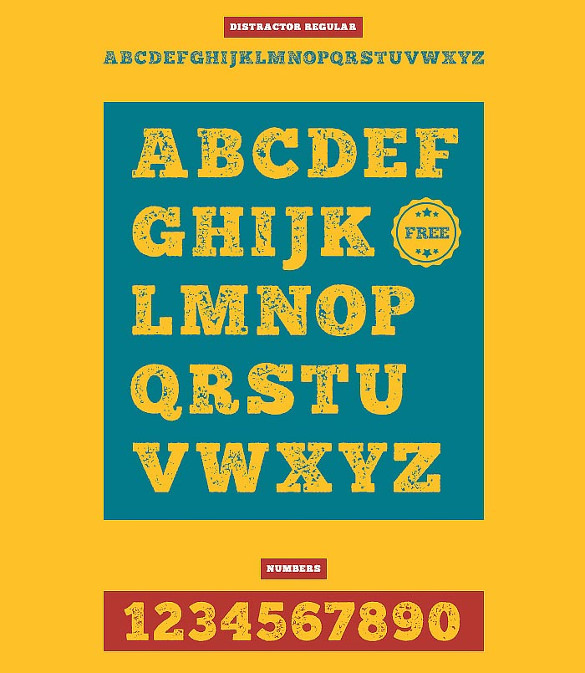 DISTRACTOR REGULAR

ABCDEFGHIJKLMNOPQRSTUVWXYZ

ABCDEF
GHIJK
FREE
LMNOP
QRSTU
VWXYZ

NUMBERS

1234567890