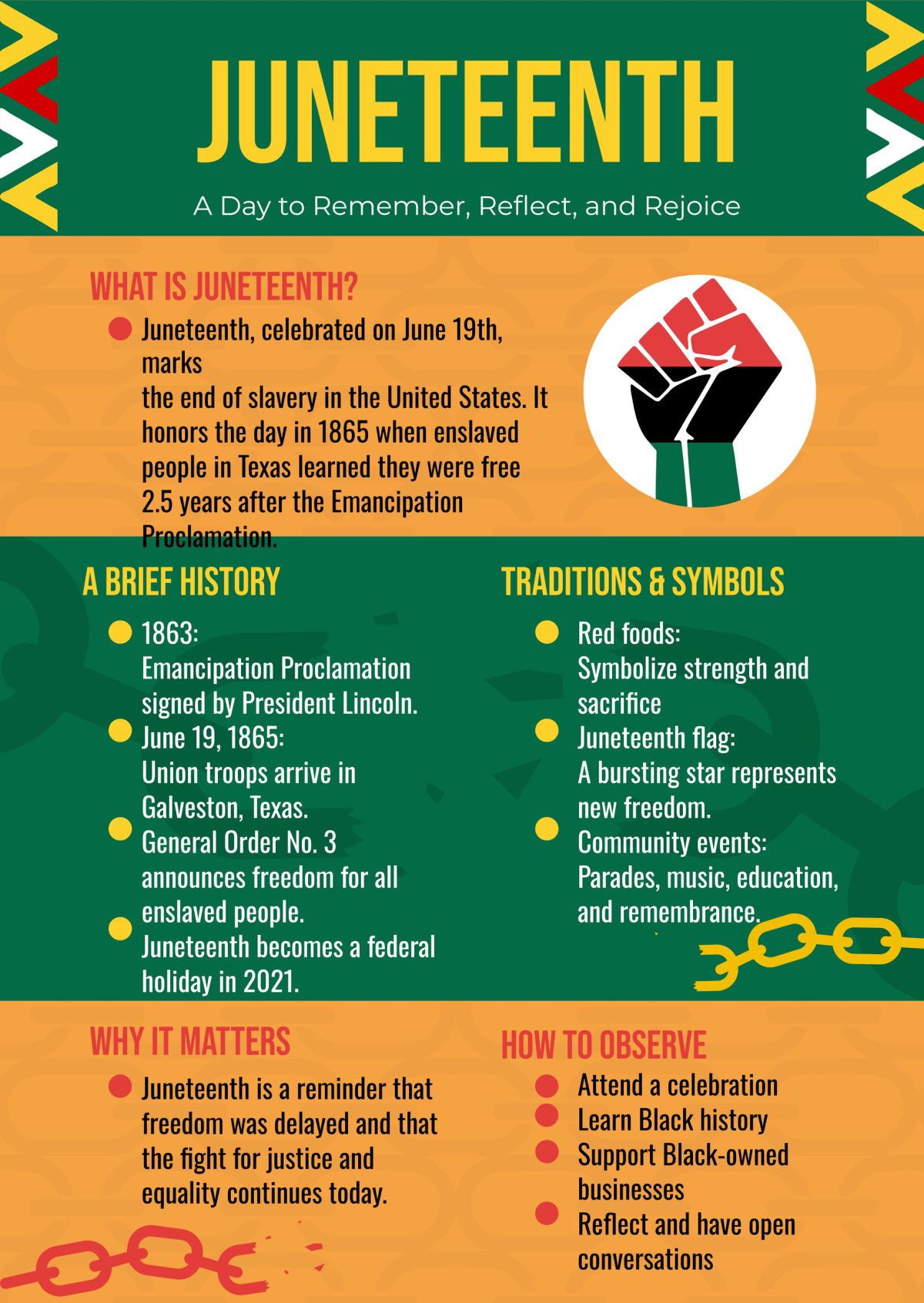 JUNETEENTH

A Day to Remember, Reflect, and Rejoice

WHAT IS JUNETEENTH?

• Juneteenth, celebrated on June 19th, marks the end of slavery in the United States. It honors the day in 1865 when enslaved people in Texas learned they were free 2.5 years after the Emancipation Proclamation.

A BRIEF HISTORY

• 1863: Emancipation Proclamation signed by President Lincoln.
• June 19, 1865: Union troops arrive in Galveston, Texas.
• General Order No. 3 announces freedom for all enslaved people.
• Juneteenth becomes a federal holiday in 2021.

TRADITIONS & SYMBOLS

• Red foods: Symbolize strength and sacrifice
• Juneteenth flag: A bursting star represents new freedom.
• Community events: Parades, music, education, and remembrance.

WHY IT MATTERS

• Juneteenth is a reminder that freedom was delayed and that the fight for justice and equality continues today.

HOW TO OBSERVE

• Attend a celebration
• Learn Black history
• Support Black-owned businesses
• Reflect and have open conversations