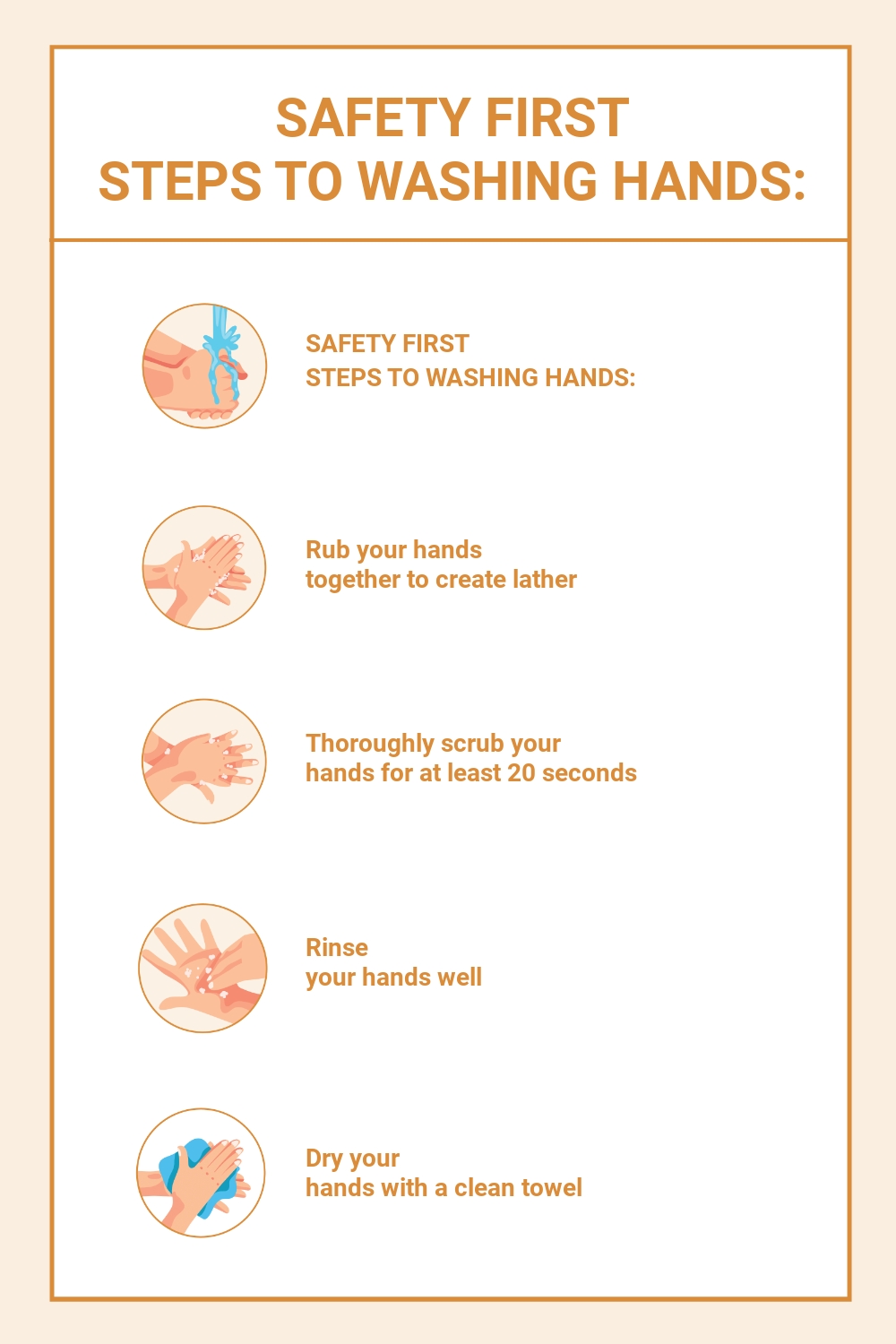 SAFETY FIRST
STEPS TO WASHING HANDS:

SAFETY FIRST
STEPS TO WASHING HANDS:

Rub your hands
together to create lather

Thoroughly scrub your
hands for at least 20 seconds

Rinse
your hands well

Dry your
hands with a clean towel