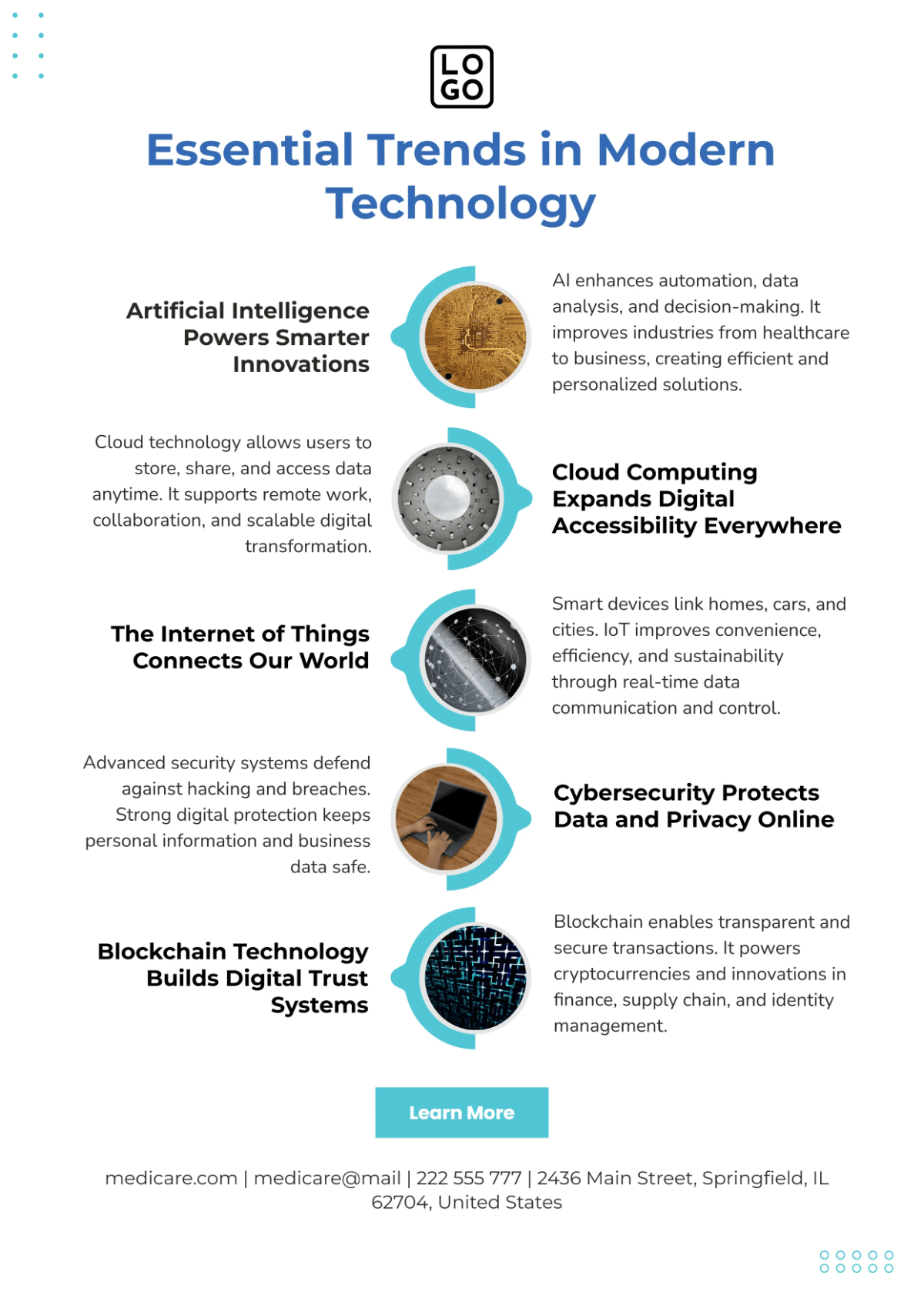 LO
GO

Essential Trends in Modern Technology

Artificial Intelligence Powers Smarter Innovations

AI enhances automation, data analysis, and decision-making. It improves industries from healthcare to business, creating efficient and personalized solutions.

Cloud technology allows users to store, share, and access data anytime. It supports remote work, collaboration, and scalable digital transformation.

Cloud Computing Expands Digital Accessibility Everywhere

The Internet of Things Connects Our World

Smart devices link homes, cars, and cities. IoT improves convenience, efficiency, and sustainability through real-time data communication and control.

Advanced security systems defend against hacking and breaches. Strong digital protection keeps personal information and business data safe.

Cybersecurity Protects Data and Privacy Online

Blockchain Technology Builds Digital Trust Systems

Blockchain enables transparent and secure transactions. It powers cryptocurrencies and innovations in finance, supply chain, and identity management.

Learn More

medicare.com | medicare@mail | 222 555 777 | 2436 Main Street, Springfield, IL 62704, United States