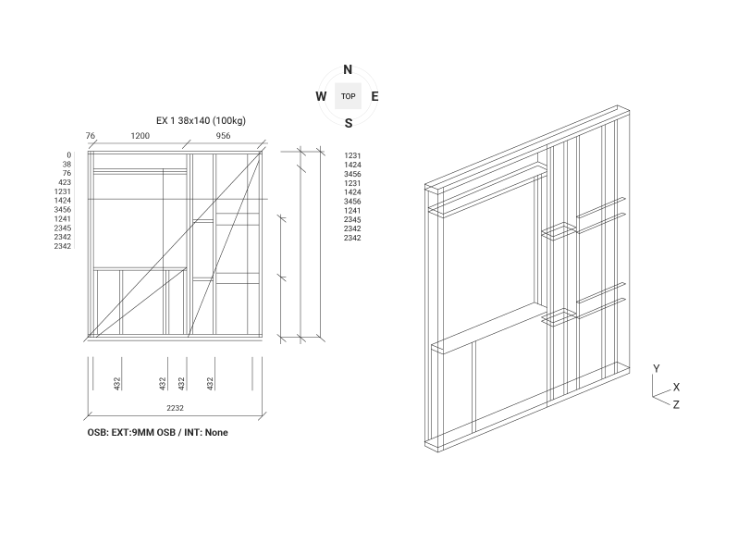 N
W TOP E
S

EX 1 38x140 (100kg)

76 1200 956

0
38
76
423
1231
1424
3456
1241
2345
2342
2342

1231
1424
3456
1231
1424
3456
1241
2345
2342
2342

432 432 432 432

2232

OSB: EXT:9MM OSB / INT: None

Y
X
Z