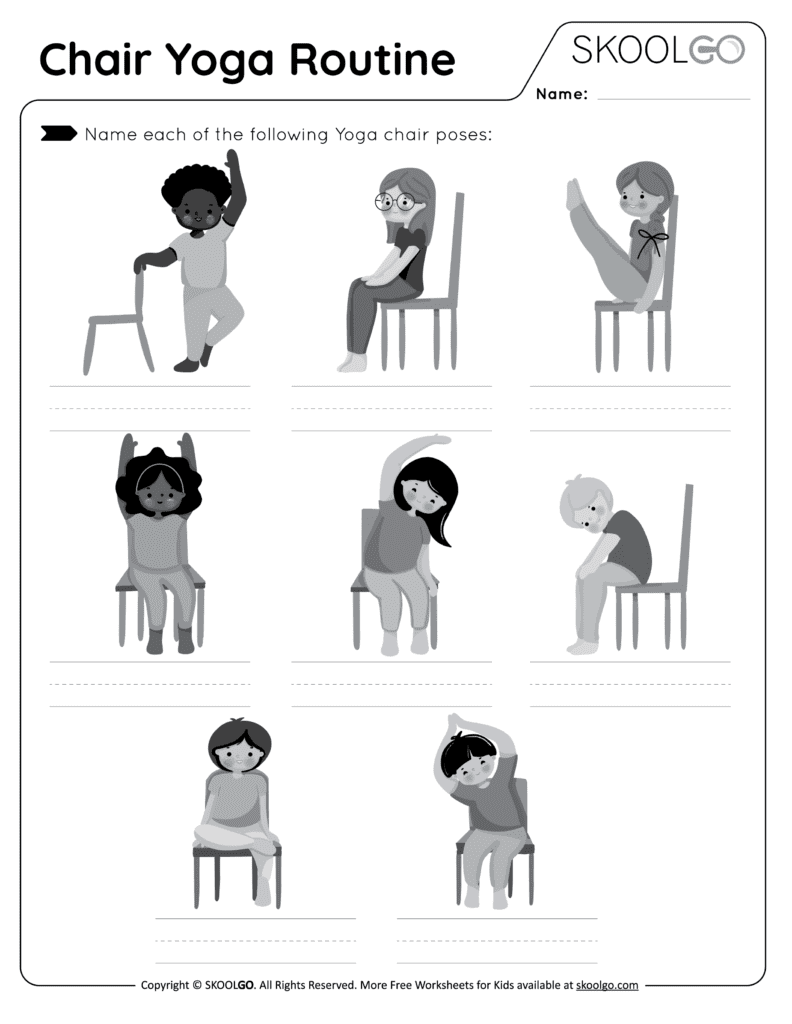 Chair Yoga Routine

SKOOLGO

Name:

Name each of the following Yoga chair poses:

Copyright © SKOOLGO. All Rights Reserved. More Free Worksheets for Kids available at skoolgo.com