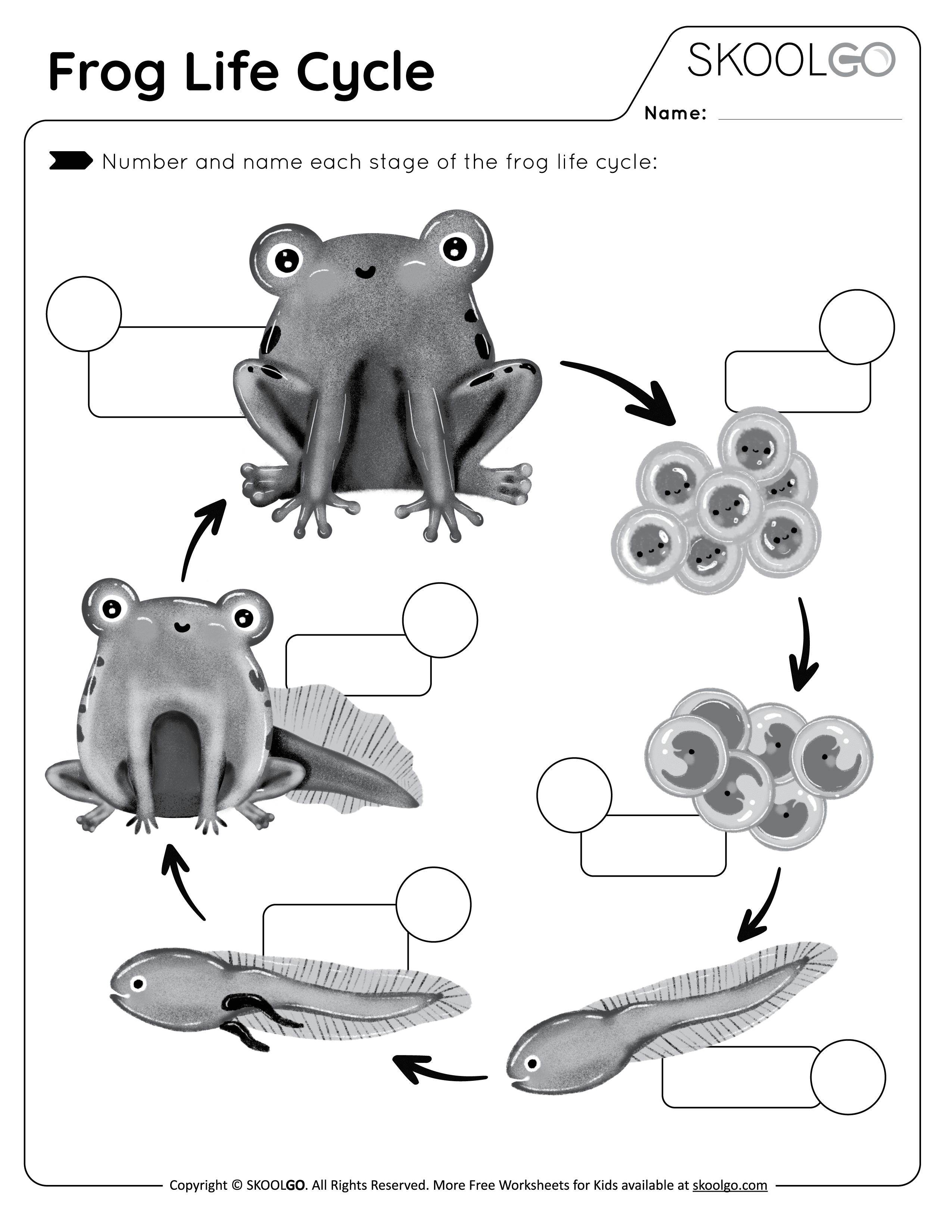 Frog Life Cycle

SKOOLGO

Name:

Number and name each stage of the frog life cycle:

Copyright © SKOOLGO. All Rights Reserved. More Free Worksheets for Kids available at skoolgo.com