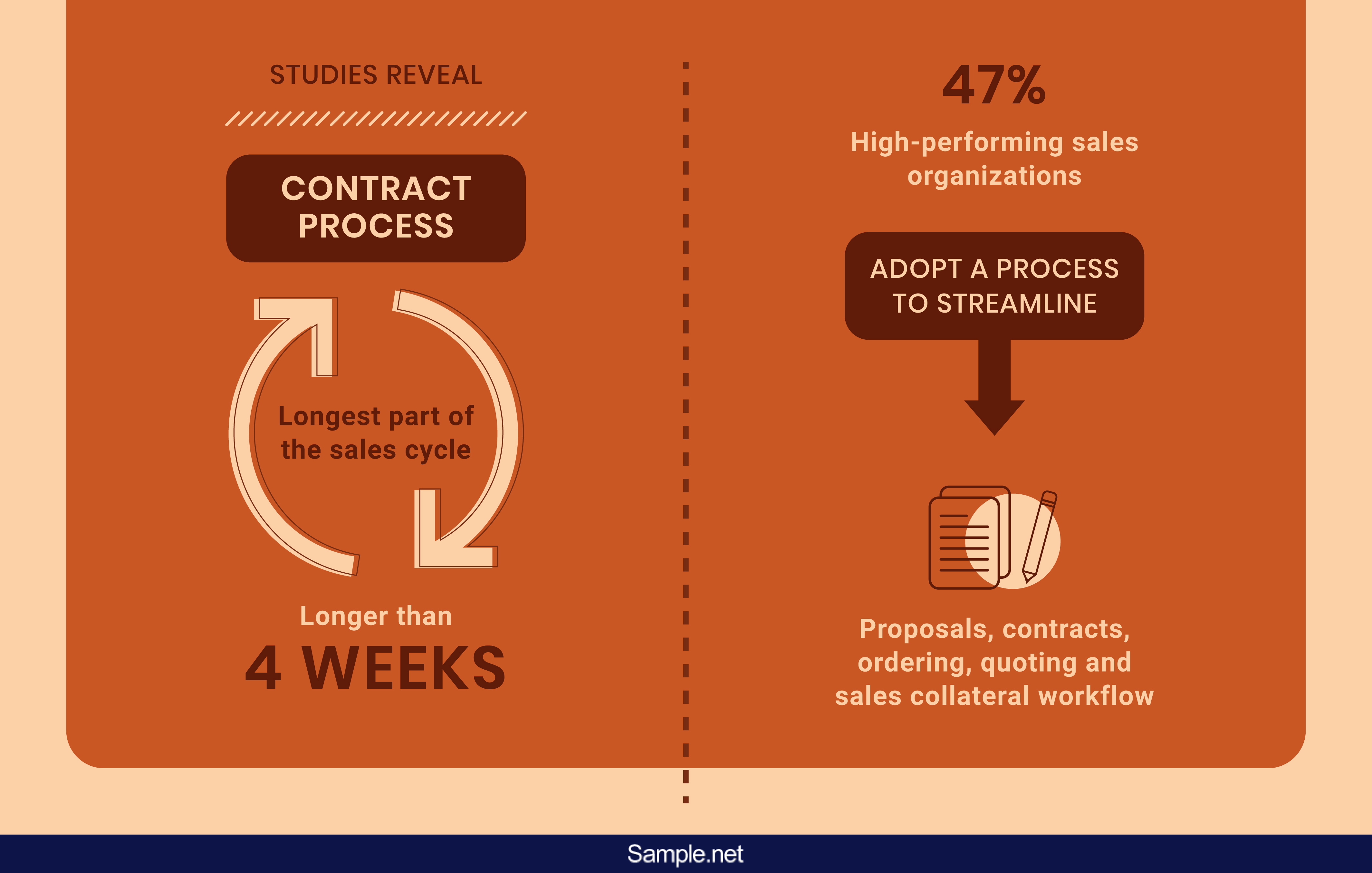 STUDIES REVEAL

CONTRACT PROCESS

Longest part of the sales cycle

Longer than

4 WEEKS

47%

High-performing sales organizations

ADOPT A PROCESS TO STREAMLINE

Proposals, contracts, ordering, quoting and sales collateral workflow

Sample.net