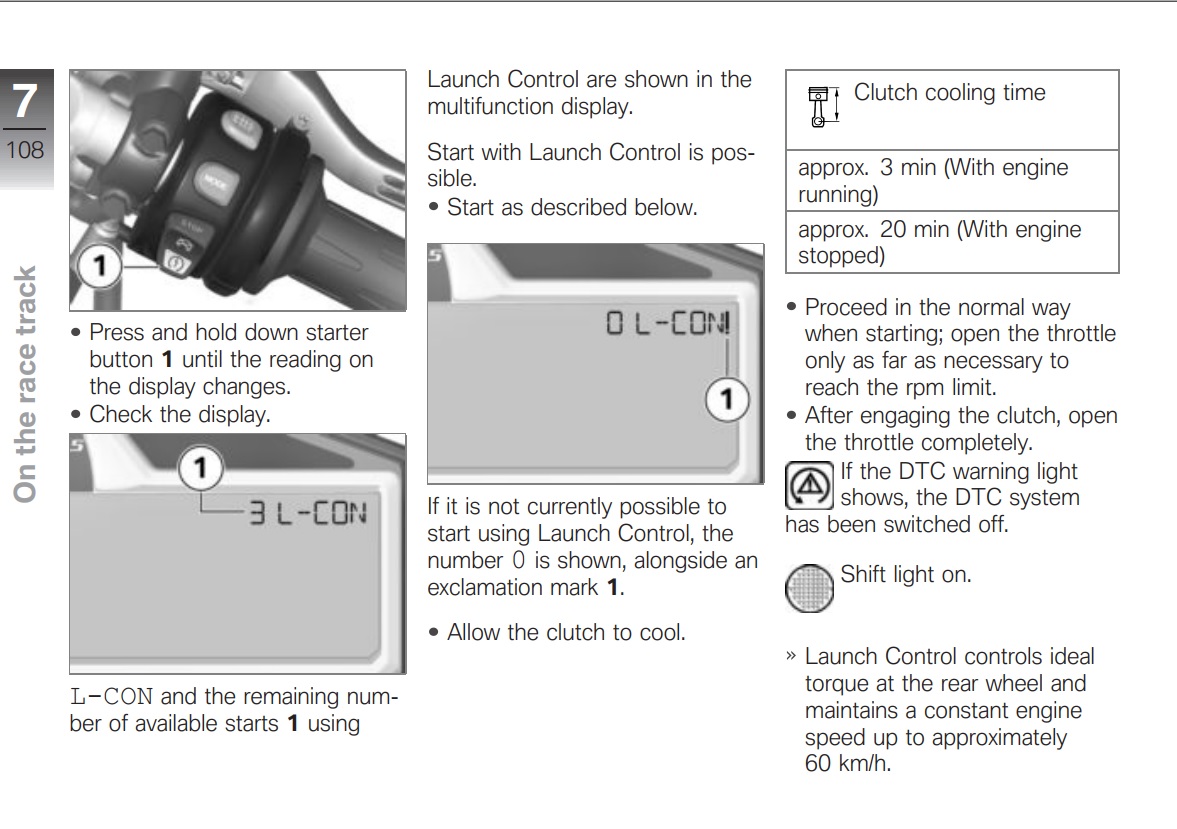 7
108

On the race track

1

• Press and hold down starter button **1** until the reading on the display changes.
• Check the display.

1
3 L-CON

L-CON and the remaining number of available starts **1** using Launch Control are shown in the multifunction display.

Start with Launch Control is possible.
• Start as described below.

0 L-CON!
1

If it is not currently possible to start using Launch Control, the number 0 is shown, alongside an exclamation mark **1**.

• Allow the clutch to cool.

| Clutch cooling time |
|---|
| approx. 3 min (With engine running) |
| approx. 20 min (With engine stopped) |

• Proceed in the normal way when starting; open the throttle only as far as necessary to reach the rpm limit.
• After engaging the clutch, open the throttle completely.

If the DTC warning light shows, the DTC system has been switched off.

Shift light on.

» Launch Control controls ideal torque at the rear wheel and maintains a constant engine speed up to approximately 60 km/h.