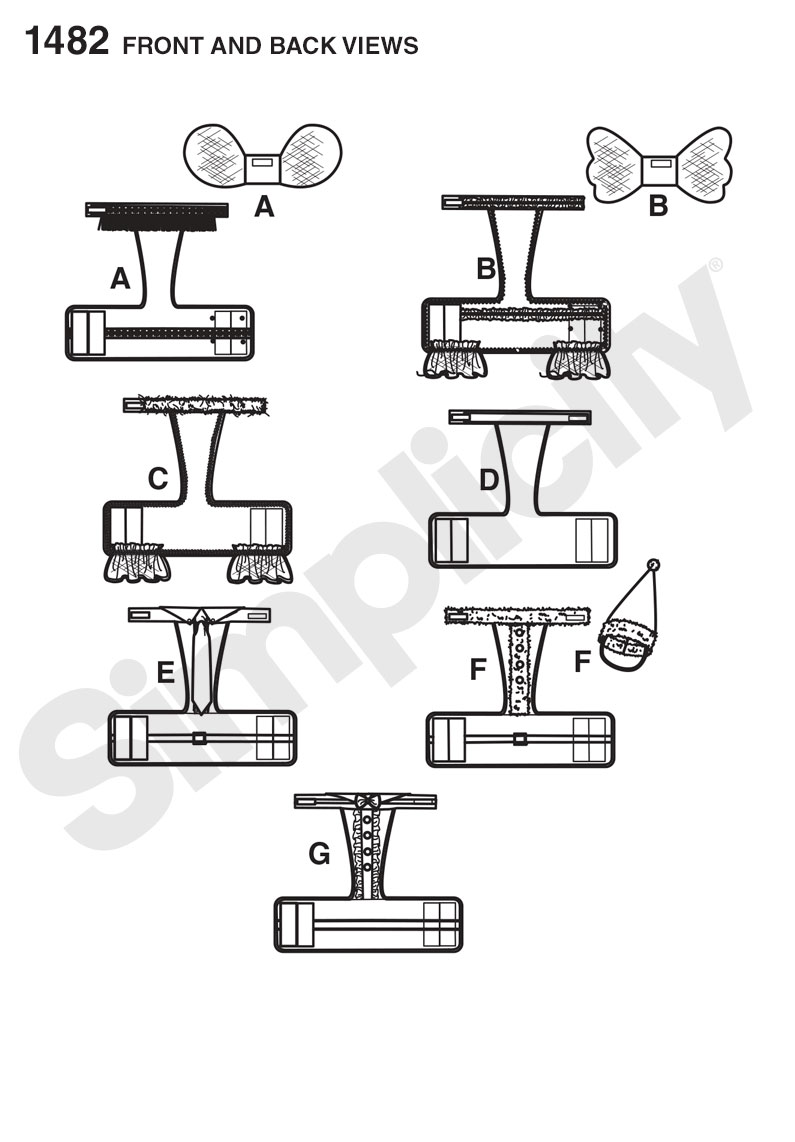 1482 FRONT AND BACK VIEWS

A

A

B

B

C

D

E

F

F

G

Simplicity®