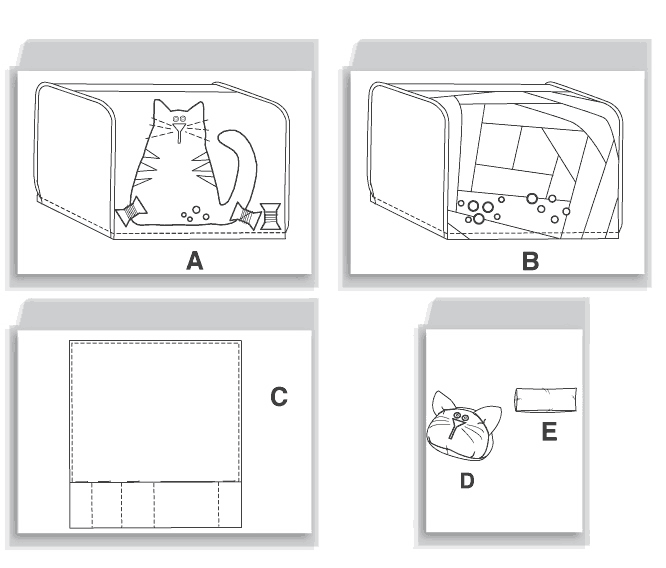 A

B

C

D

E