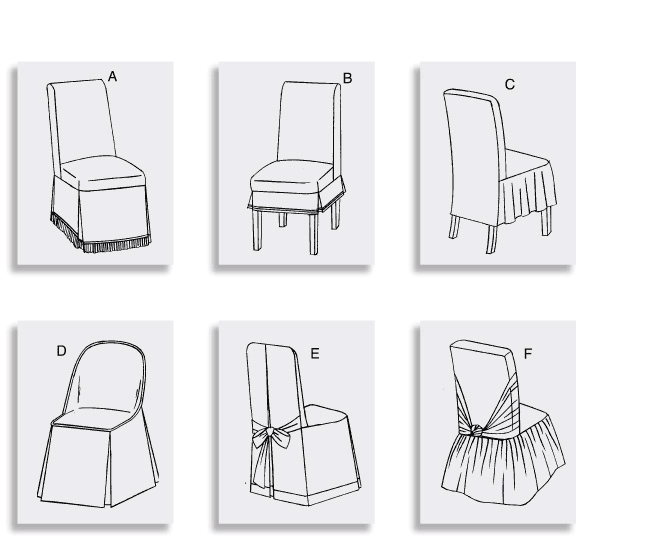 A

B

C

D

E

F