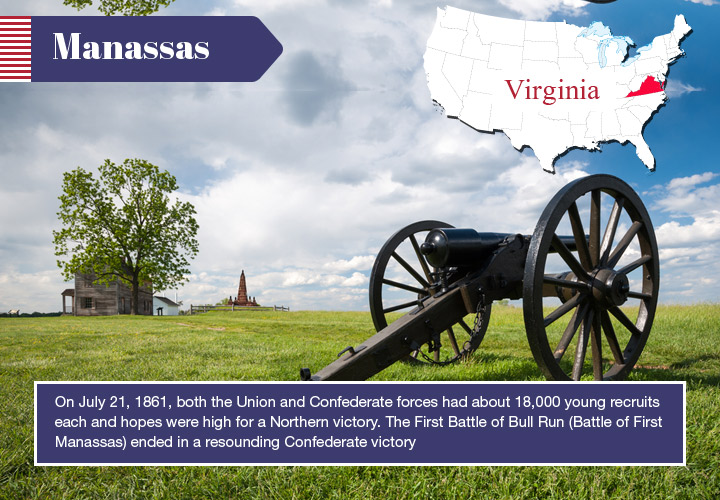 Manassas

Virginia

On July 21, 1861, both the Union and Confederate forces had about 18,000 young recruits each and hopes were high for a Northern victory. The First Battle of Bull Run (Battle of First Manassas) ended in a resounding Confederate victory