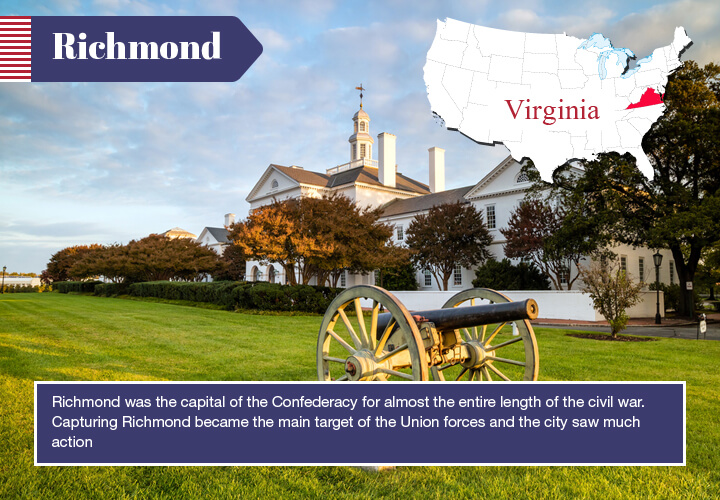 Richmond

Virginia

Richmond was the capital of the Confederacy for almost the entire length of the civil war. Capturing Richmond became the main target of the Union forces and the city saw much action