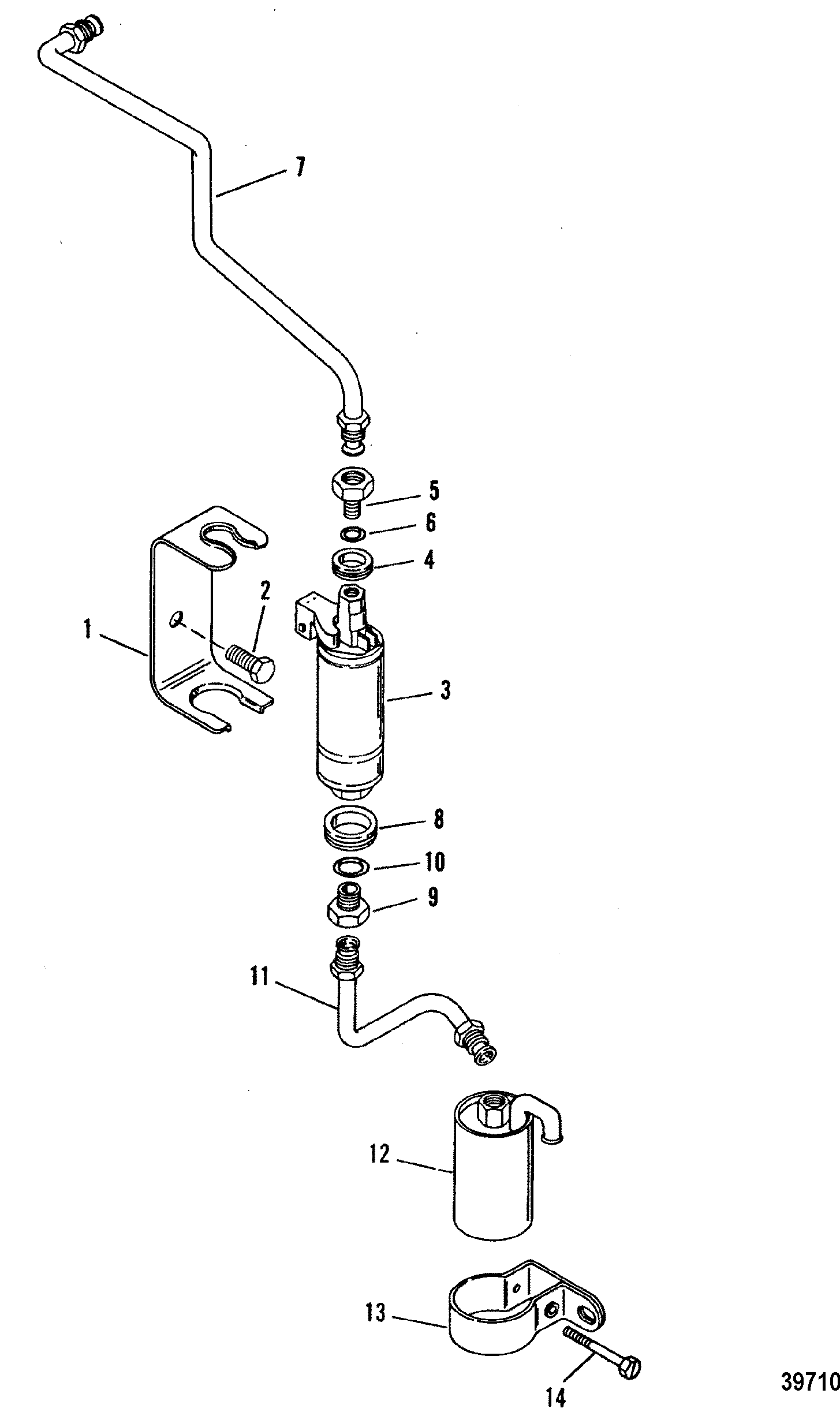 7

5
6
4
2
1
3
8
10
9
11
12
13
14
39710