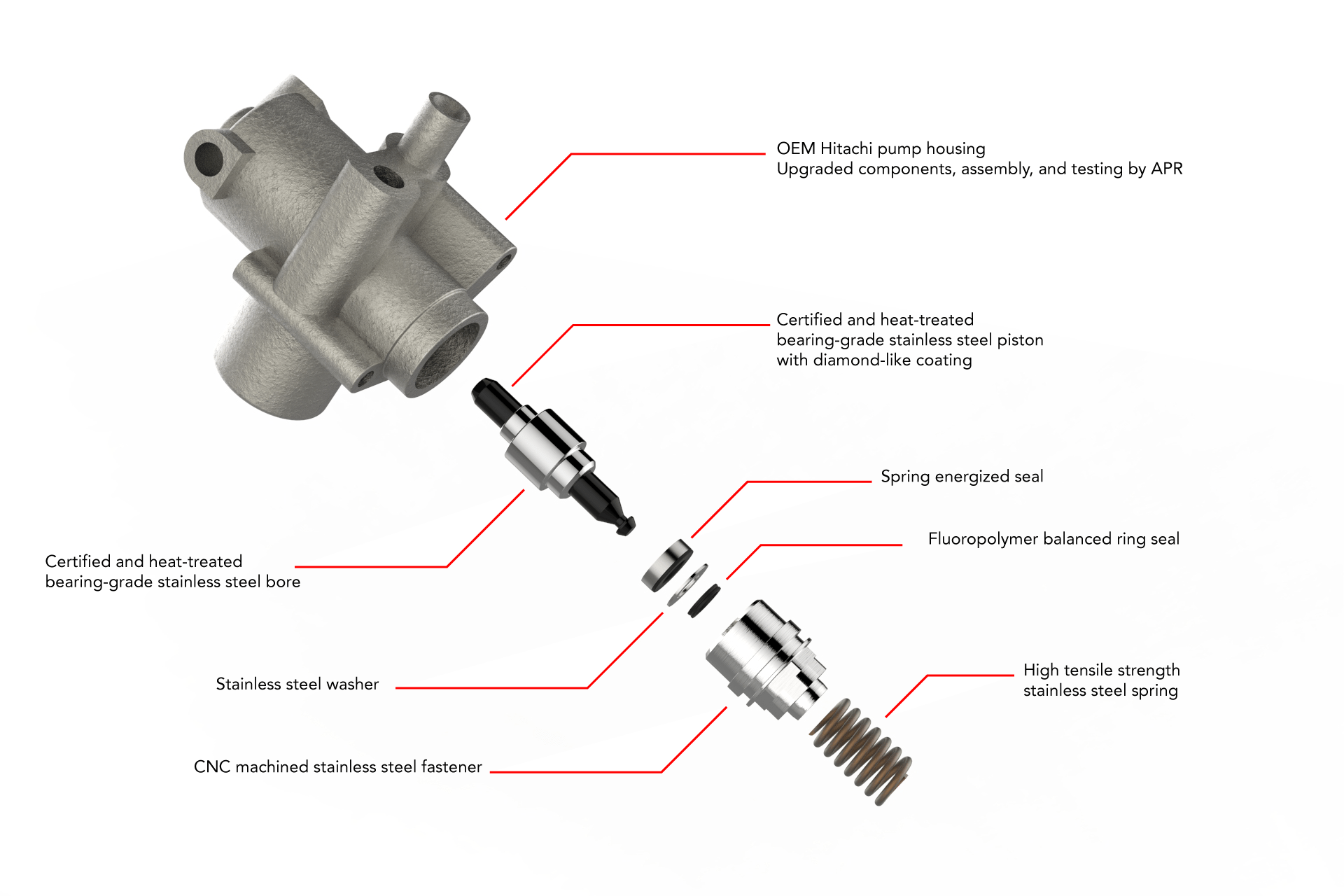 OEM Hitachi pump housing
Upgraded components, assembly, and testing by APR

Certified and heat-treated
bearing-grade stainless steel piston
with diamond-like coating

Spring energized seal

Fluoropolymer balanced ring seal

Certified and heat-treated
bearing-grade stainless steel bore

Stainless steel washer

High tensile strength
stainless steel spring

CNC machined stainless steel fastener