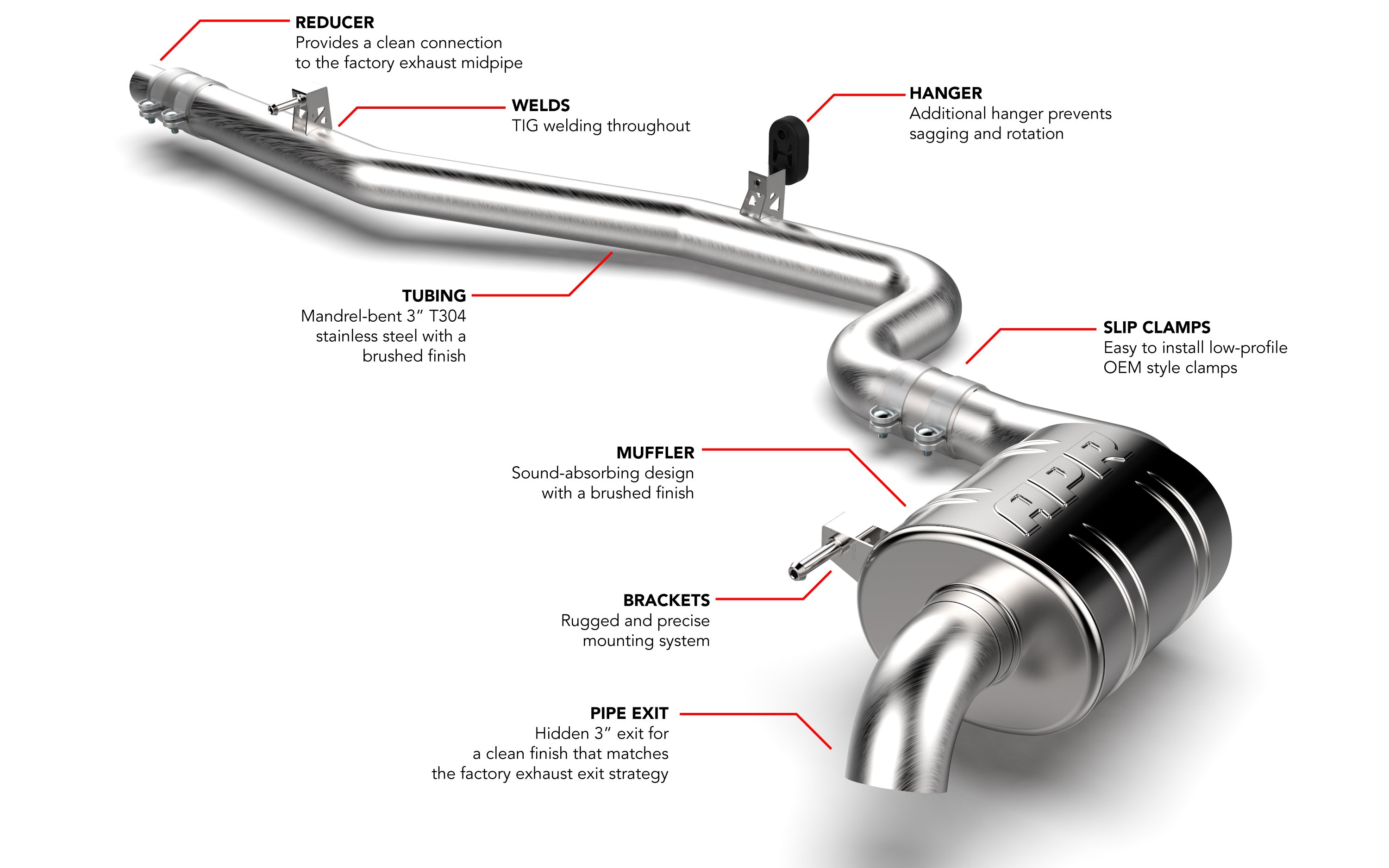 REDUCER
Provides a clean connection to the factory exhaust midpipe

WELDS
TIG welding throughout

HANGER
Additional hanger prevents sagging and rotation

TUBING
Mandrel-bent 3” T304 stainless steel with a brushed finish

SLIP CLAMPS
Easy to install low-profile OEM style clamps

MUFFLER
Sound-absorbing design with a brushed finish

APR

BRACKETS
Rugged and precise mounting system

PIPE EXIT
Hidden 3” exit for a clean finish that matches the factory exhaust exit strategy