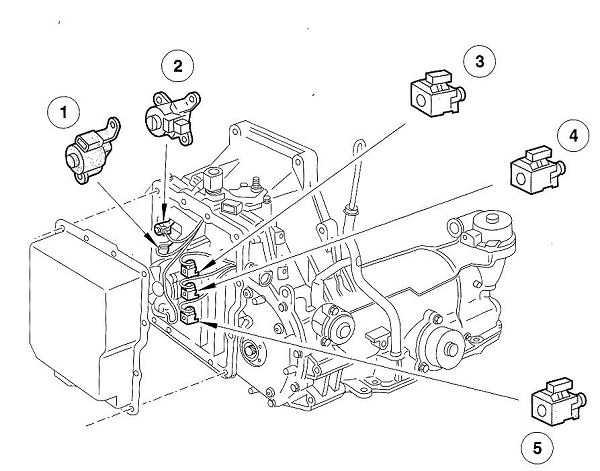 1
2
3
4
5