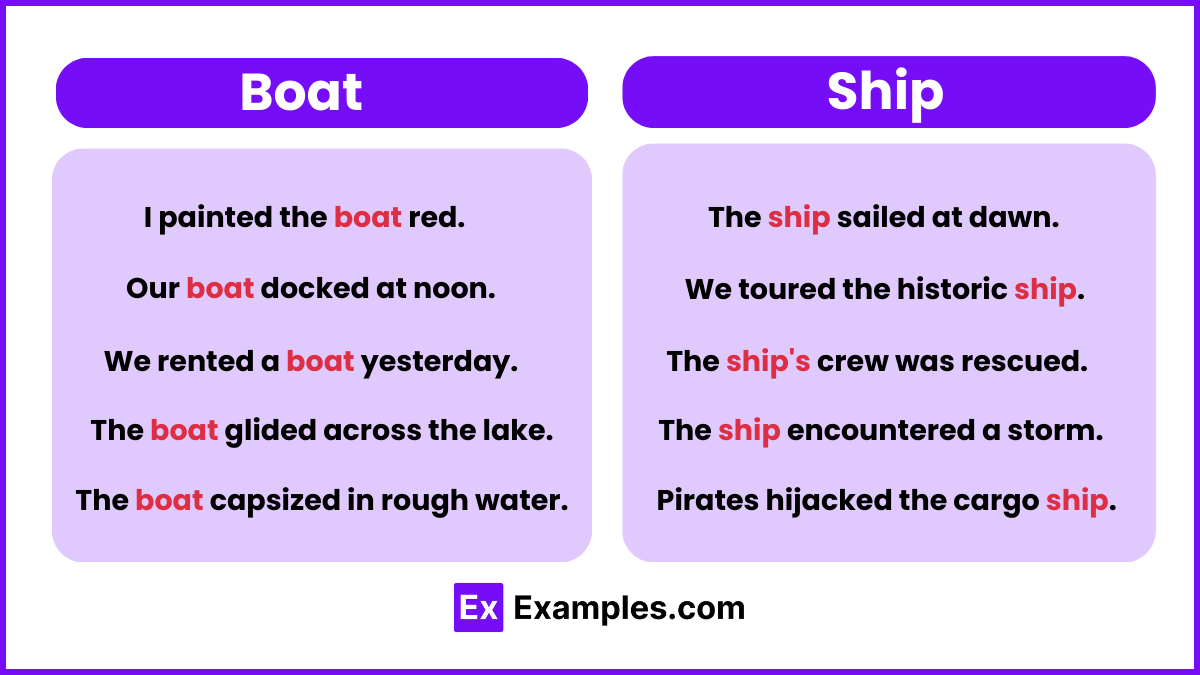 Boat

I painted the boat red.

Our boat docked at noon.

We rented a boat yesterday.

The boat glided across the lake.

The boat capsized in rough water.

Ship

The ship sailed at dawn.

We toured the historic ship.

The ship's crew was rescued.

The ship encountered a storm.

Pirates hijacked the cargo ship.

Ex Examples.com