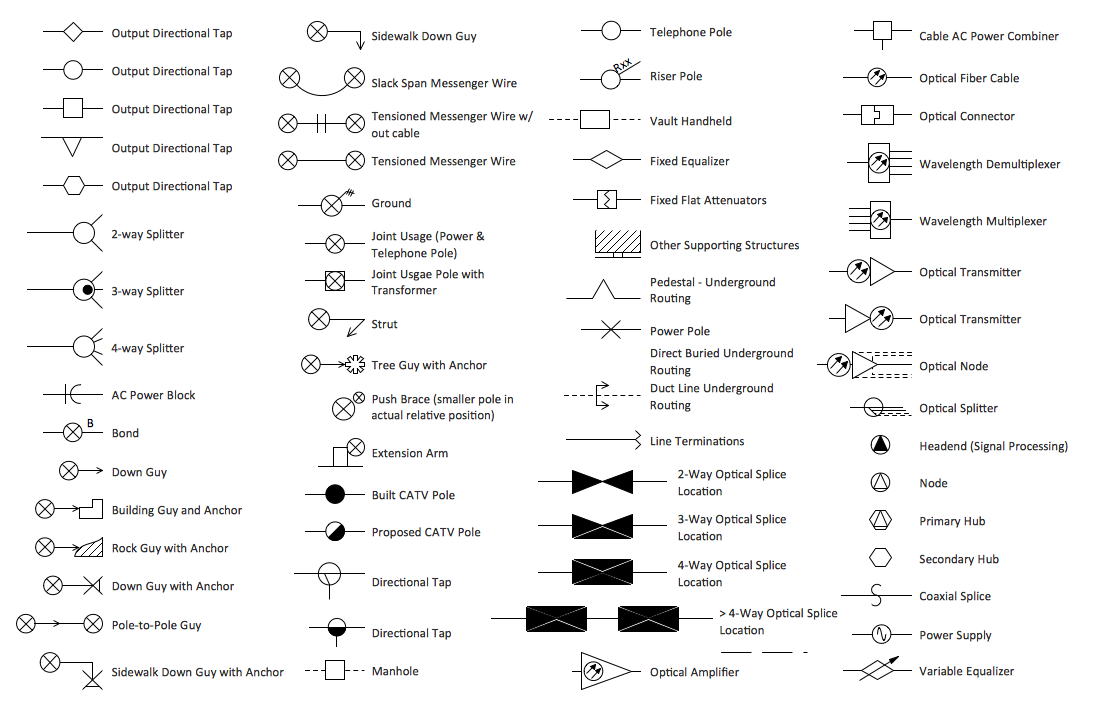 Output Directional Tap

Output Directional Tap

Output Directional Tap

Output Directional Tap

Output Directional Tap

2-way Splitter

3-way Splitter

4-way Splitter

AC Power Block

B

Bond

Down Guy

Building Guy and Anchor

Rock Guy with Anchor

Down Guy with Anchor

Pole-to-Pole Guy

Sidewalk Down Guy with Anchor

Sidewalk Down Guy

Slack Span Messenger Wire

Tensioned Messenger Wire w/ out cable

Tensioned Messenger Wire

Ground

Joint Usage (Power & Telephone Pole)

Joint Usgae Pole with Transformer

Strut

Tree Guy with Anchor

Push Brace (smaller pole in actual relative position)

Extension Arm

Built CATV Pole

Proposed CATV Pole

Directional Tap

Directional Tap

Manhole

Telephone Pole

Rxx

Riser Pole

Vault Handheld

Fixed Equalizer

Fixed Flat Attenuators

Other Supporting Structures

Pedestal - Underground Routing

Power Pole

Direct Buried Underground Routing

Duct Line Underground Routing

Line Terminations

2-Way Optical Splice Location

3-Way Optical Splice Location

4-Way Optical Splice Location

> 4-Way Optical Splice Location

Optical Amplifier

Cable AC Power Combiner

Optical Fiber Cable

Optical Connector

Wavelength Demultiplexer

Wavelength Multiplexer

Optical Transmitter

Optical Transmitter

Optical Node

Optical Splitter

Headend (Signal Processing)

Node

Primary Hub

Secondary Hub

Coaxial Splice

Power Supply

Variable Equalizer