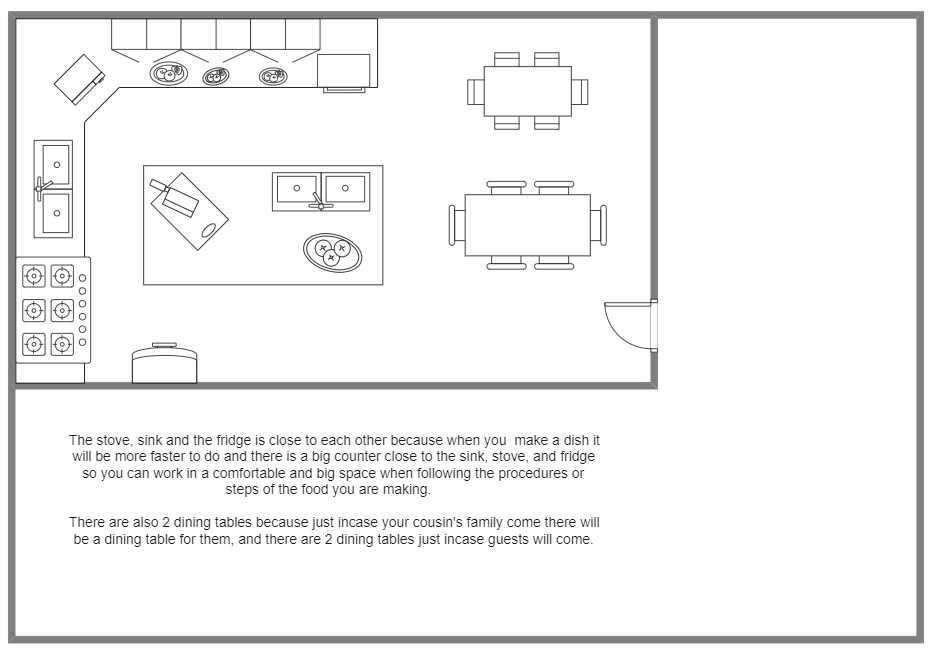 The stove, sink and the fridge is close to each other because when you make a dish it will be more faster to do and there is a big counter close to the sink, stove, and fridge so you can work in a comfortable and big space when following the procedures or steps of the food you are making.

There are also 2 dining tables because just incase your cousin's family come there will be a dining table for them, and there are 2 dining tables just incase guests will come.