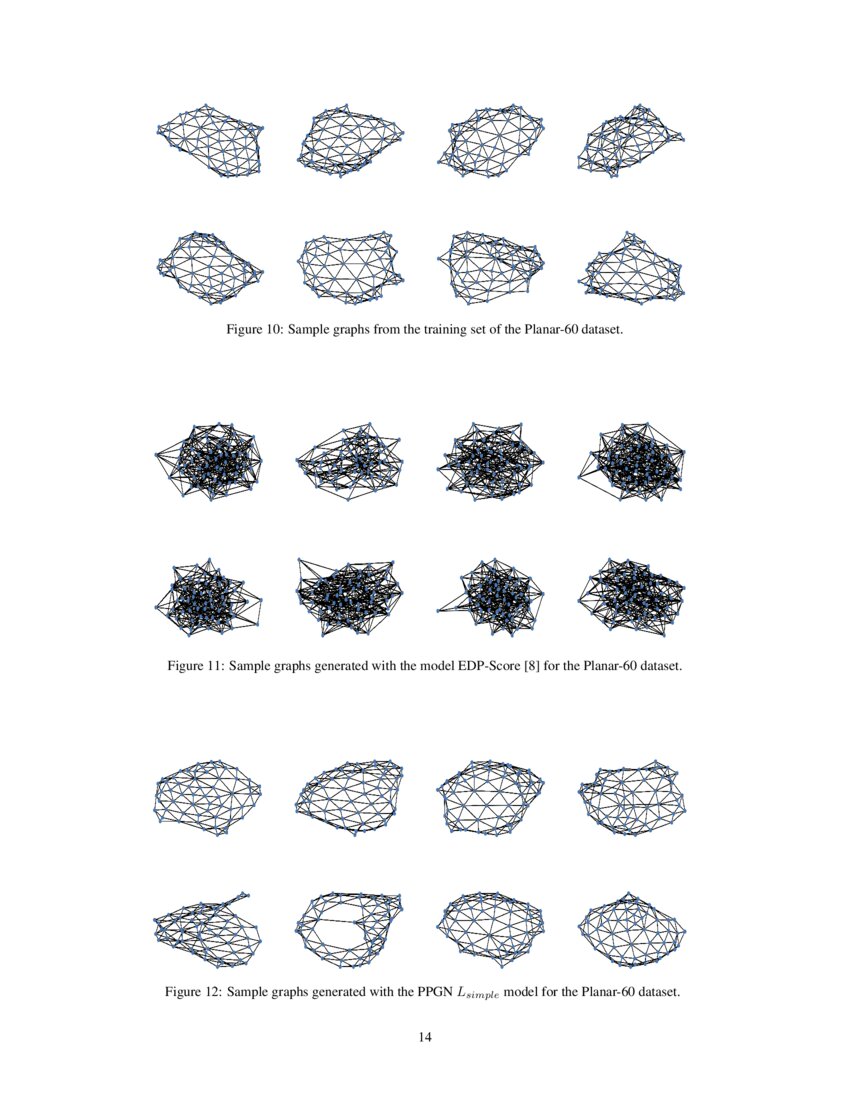 Figure 10: Sample graphs from the training set of the Planar-60 dataset.

Figure 11: Sample graphs generated with the model EDP-Score [8] for the Planar-60 dataset.

Figure 12: Sample graphs generated with the PPGN $L_{simple}$ model for the Planar-60 dataset.

14