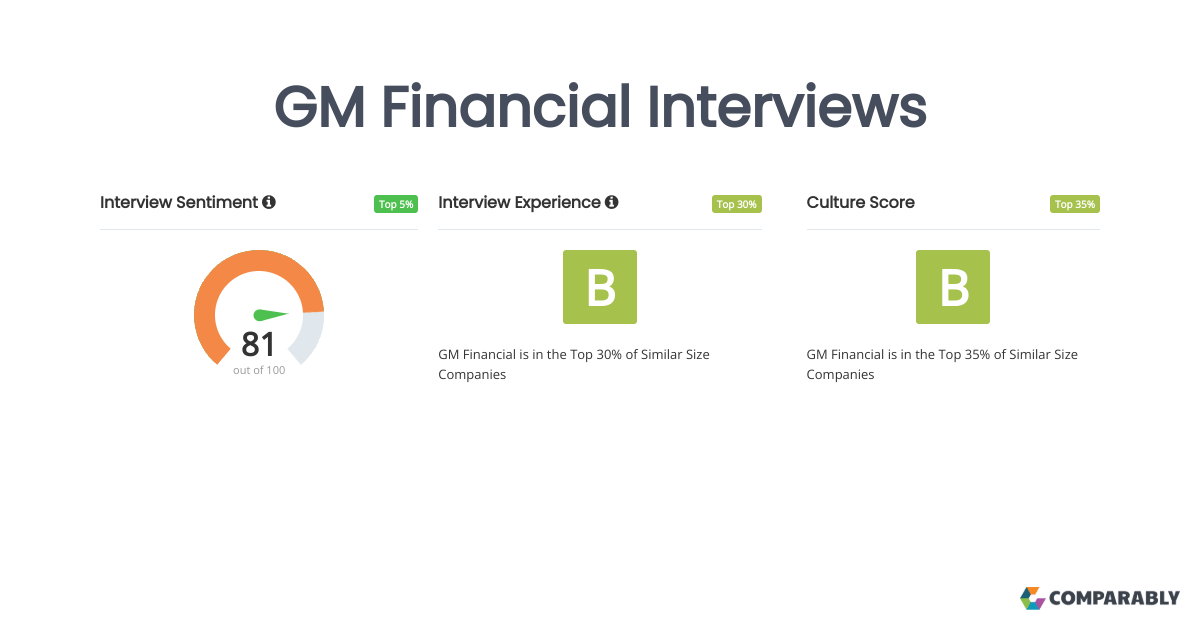 GM Financial Interviews

Interview Sentiment

Top 5%

81

out of 100

Interview Experience

Top 30%

B

GM Financial is in the Top 30% of Similar Size Companies

Culture Score

Top 35%

B

GM Financial is in the Top 35% of Similar Size Companies

COMPARABLY