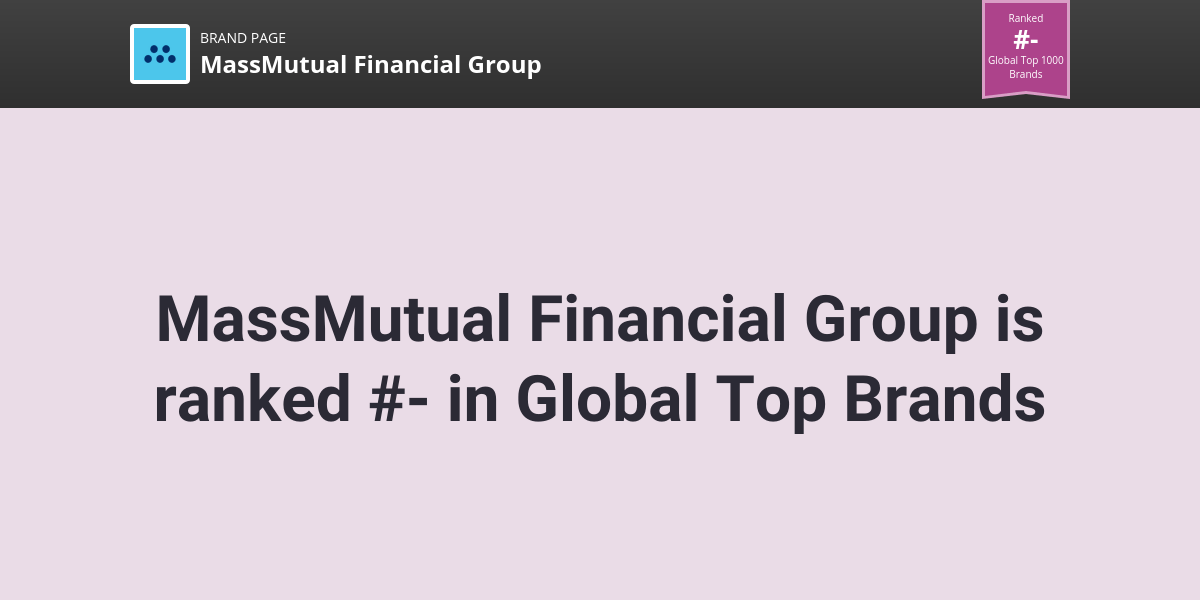 BRAND PAGE
MassMutual Financial Group

Ranked
#-
Global Top 1000
Brands

MassMutual Financial Group is ranked #- in Global Top Brands