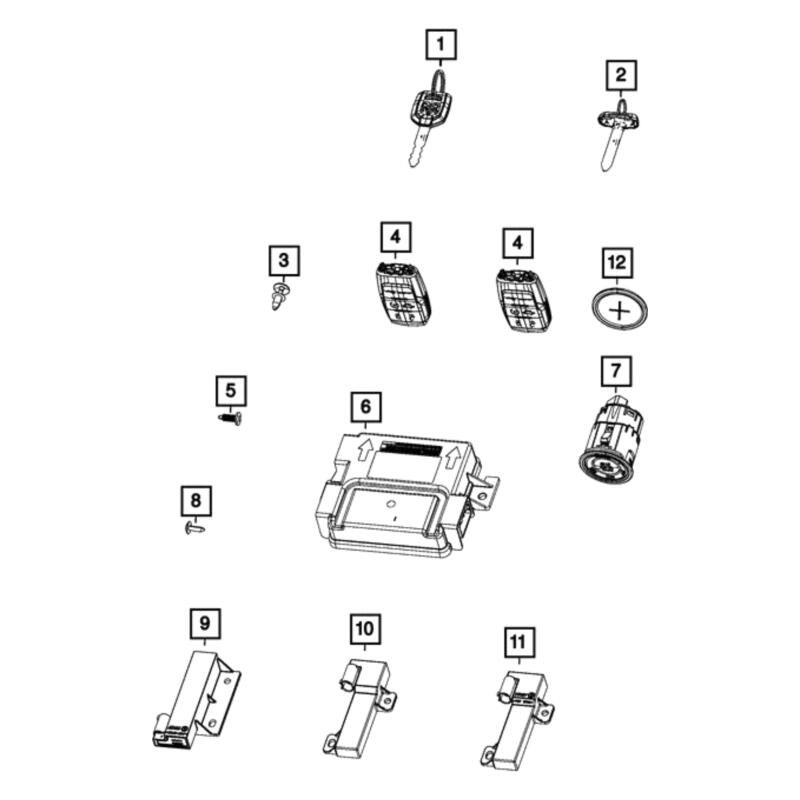 1
2
3
4
4
12
5
6
7
8
9
10
11