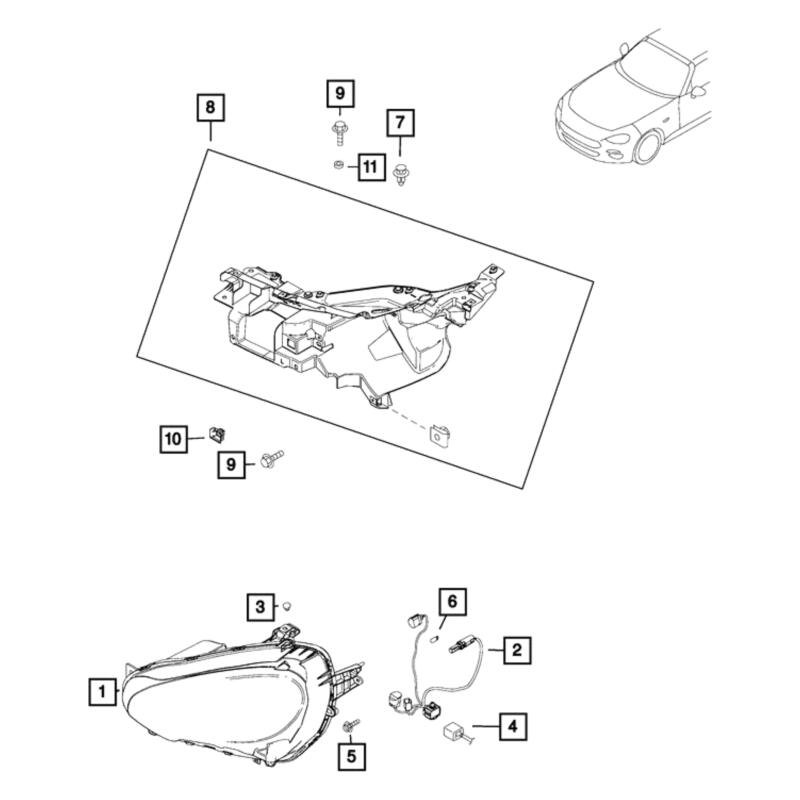 8
9
7
11
10
9
3
6
2
1
4
5