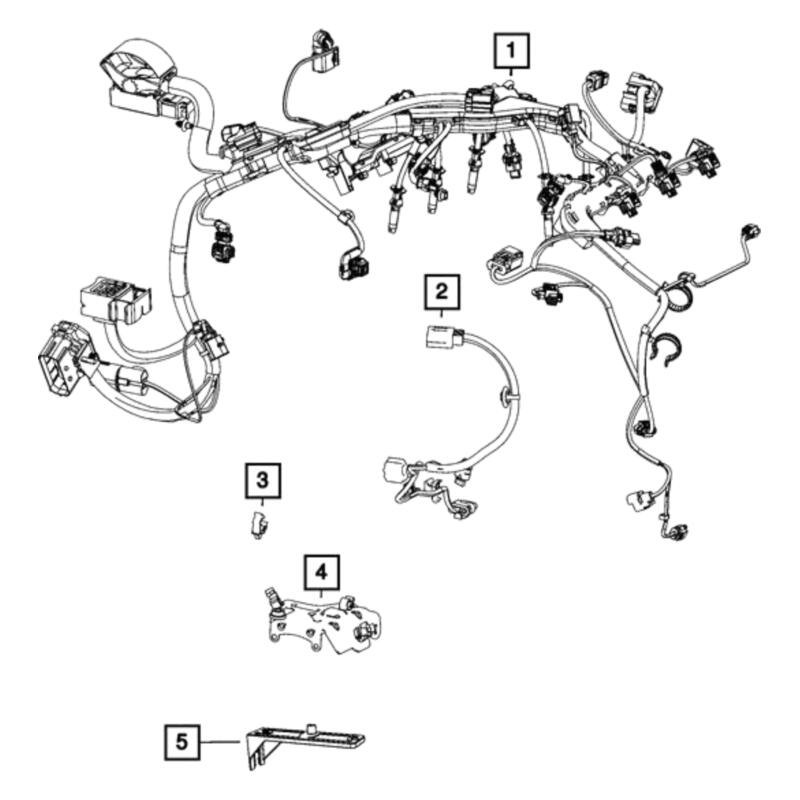 1
2
3
4
5