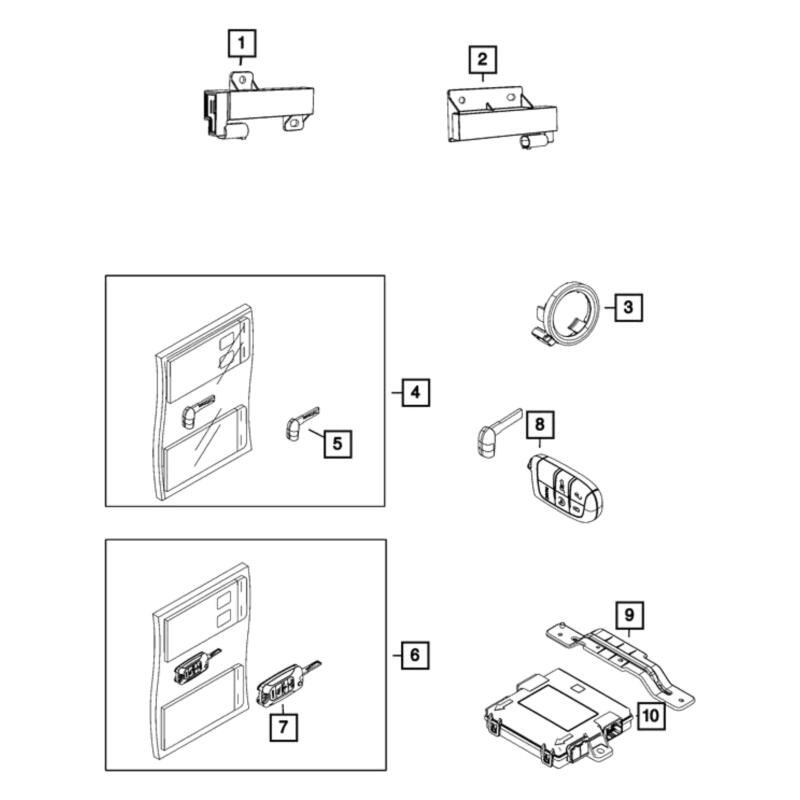 1
2
3
4
5
8
6
7
9
10