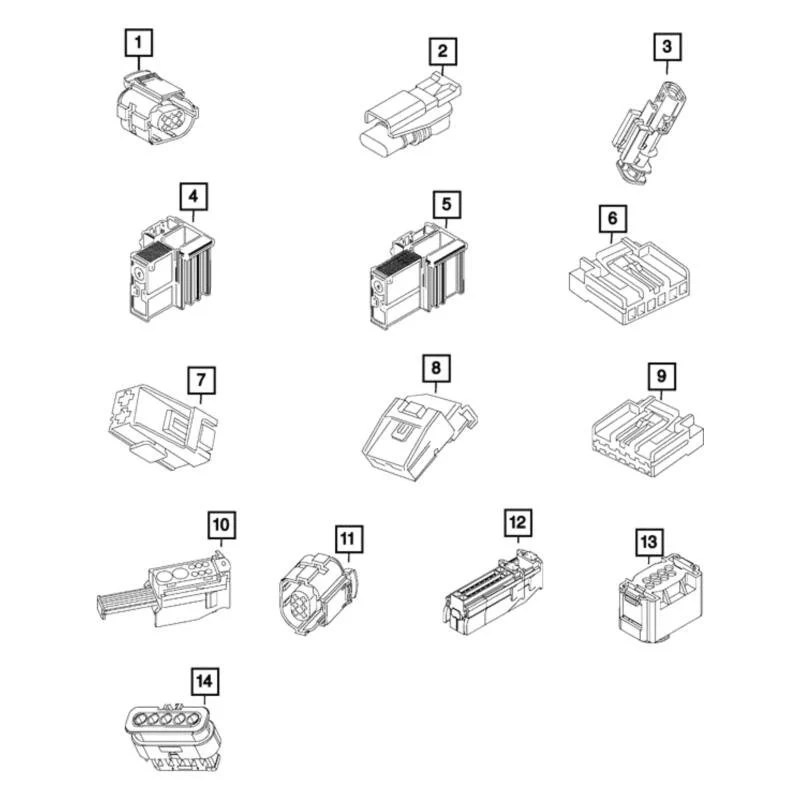 1
2
3
4
5
6
7
8
9
10
11
12
13
14