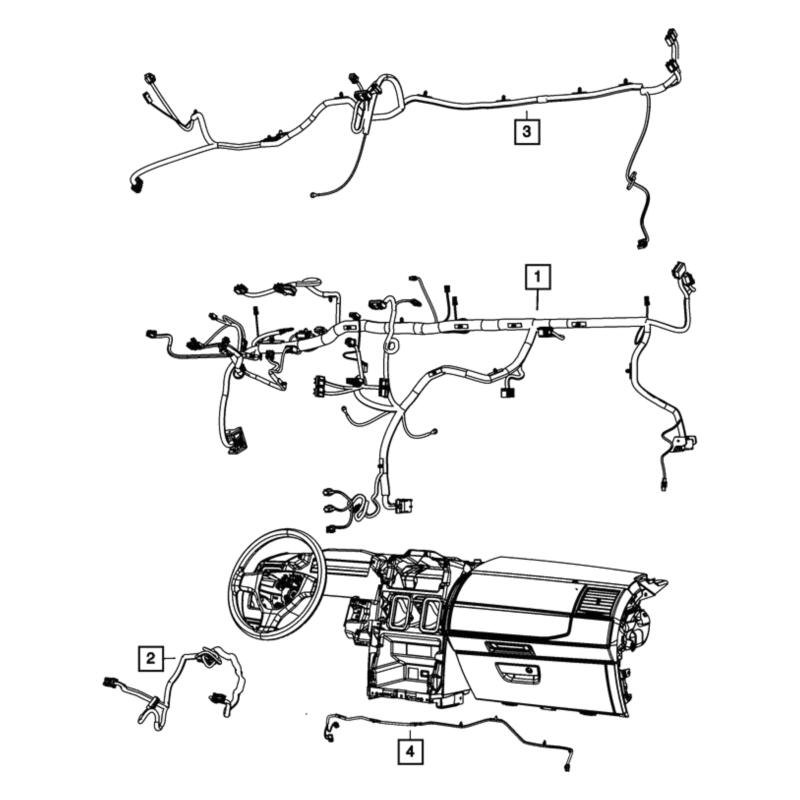 3

1

2

4