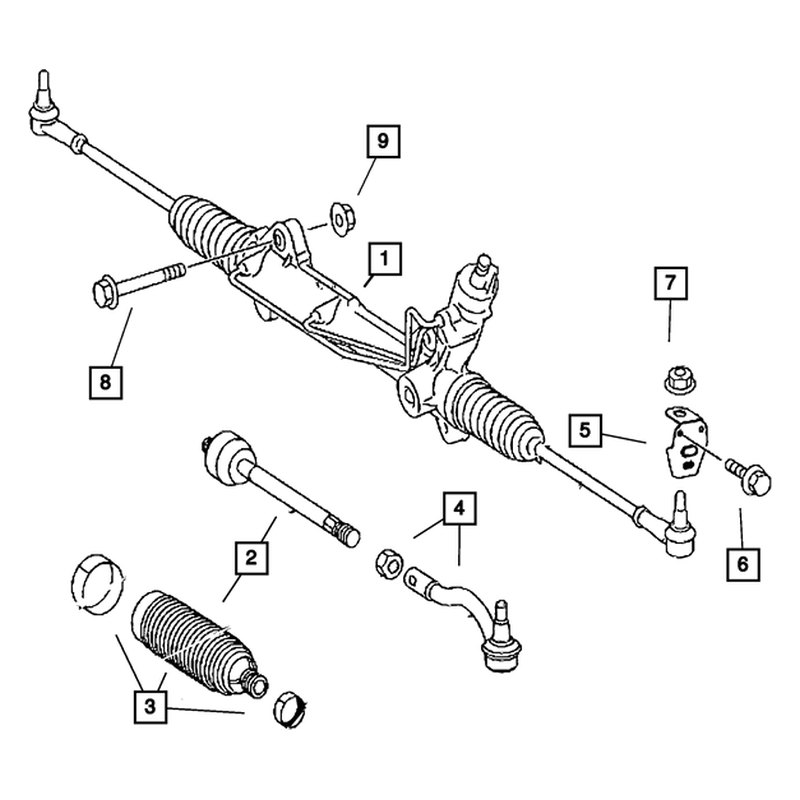 9

1

7

8

5

4

2

6

3