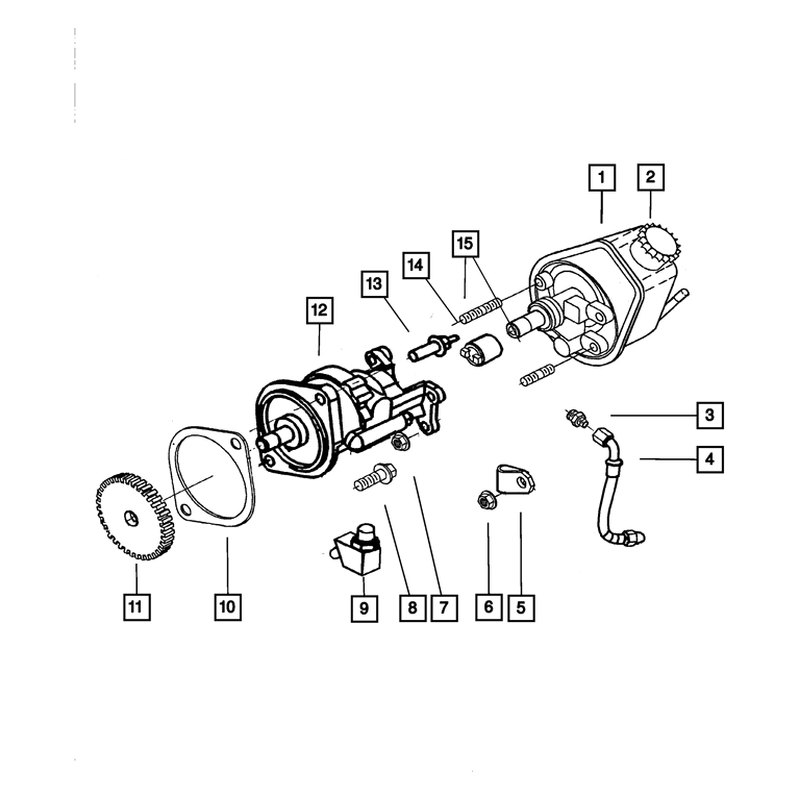 1
2
15
14
13
12
3
4
11
10
9
8
7
6
5