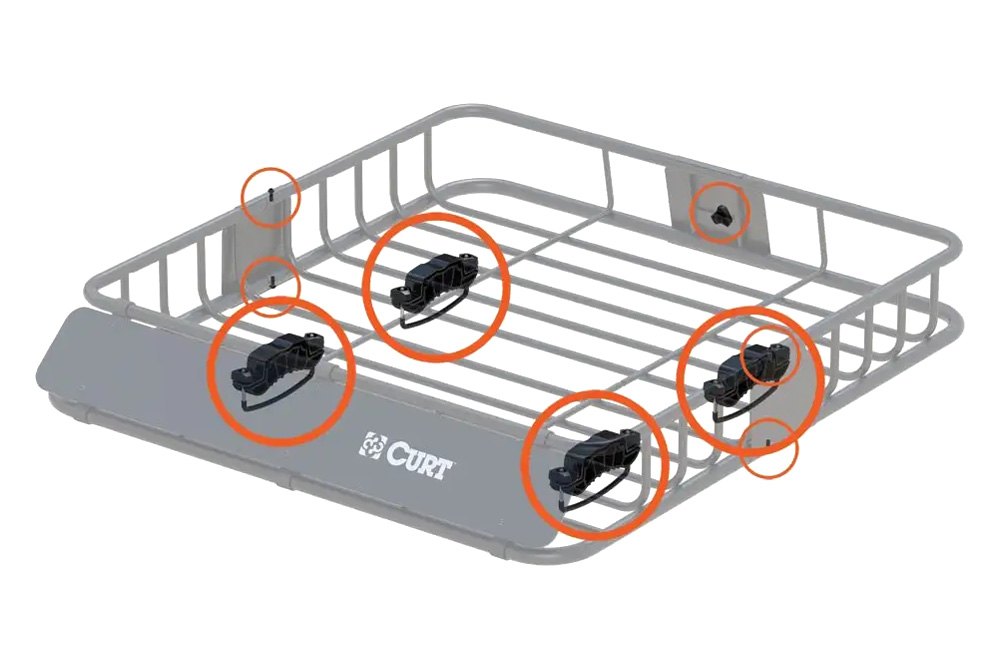 CURT