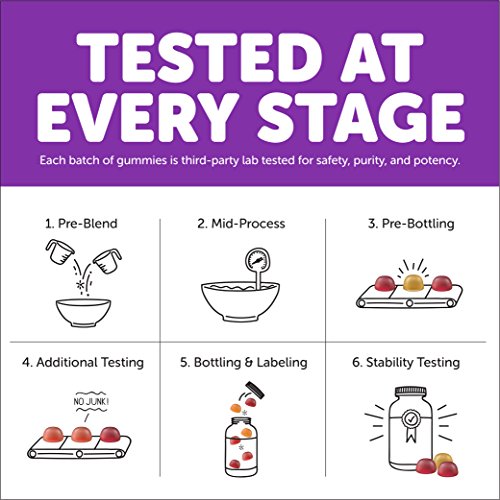 TESTED AT EVERY STAGE

Each batch of gummies is third-party lab tested for safety, purity, and potency.

1. Pre-Blend

2. Mid-Process

3. Pre-Bottling

4. Additional Testing

NO JUNK!

5. Bottling & Labeling

6. Stability Testing