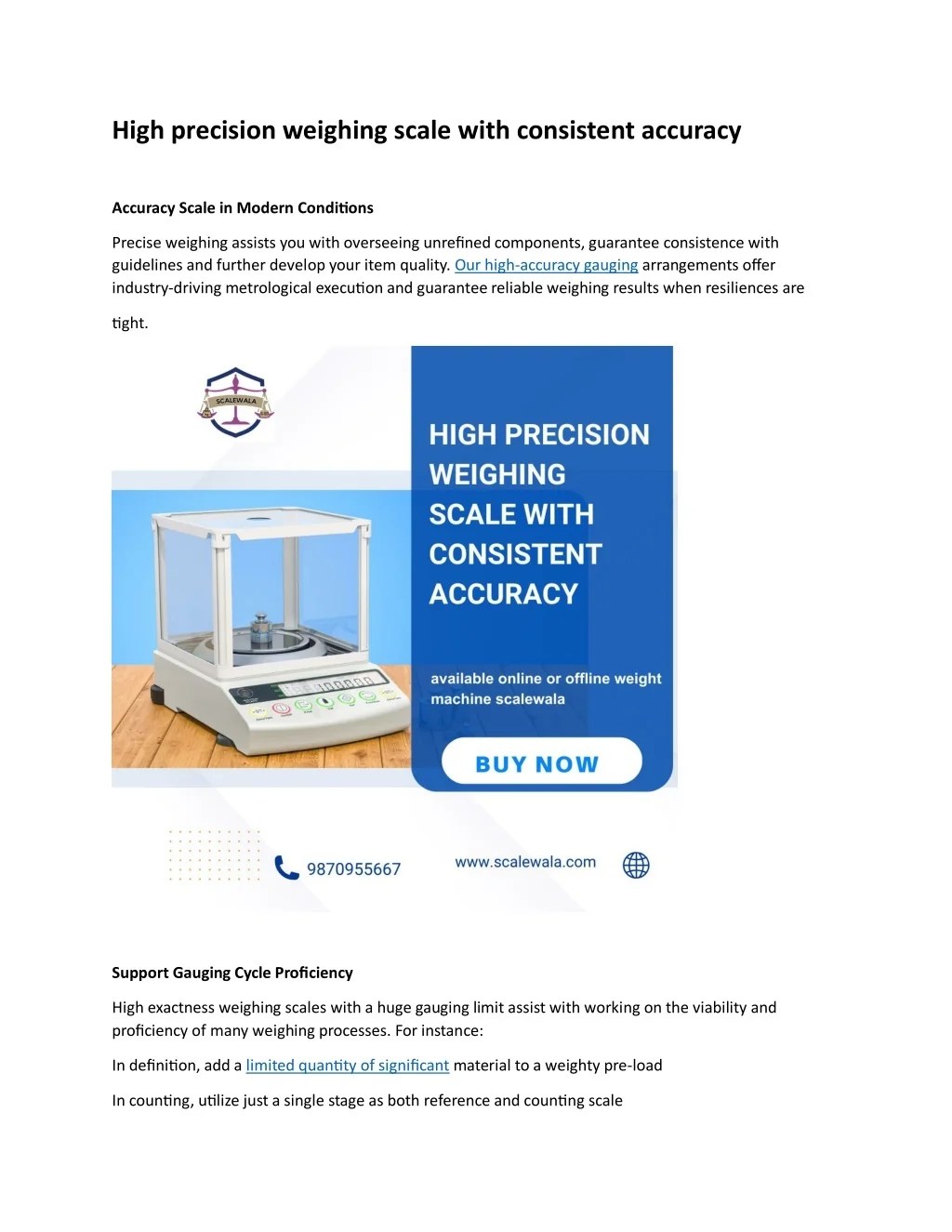 High precision weighing scale with consistent accuracy

Accuracy Scale in Modern Conditions

Precise weighing assists you with overseeing unrefined components, guarantee consistence with guidelines and further develop your item quality. Our high-accuracy gauging arrangements offer industry-driving metrological execution and guarantee reliable weighing results when resiliences are tight.

SCALEWALA

HIGH PRECISION WEIGHING SCALE WITH CONSISTENT ACCURACY

available online or offline weight machine scalewala

BUY NOW

9870955667

www.scalewala.com

Support Gauging Cycle Proficiency

High exactness weighing scales with a huge gauging limit assist with working on the viability and proficiency of many weighing processes. For instance:

In definition, add a limited quantity of significant material to a weighty pre-load

In counting, utilize just a single stage as both reference and counting scale