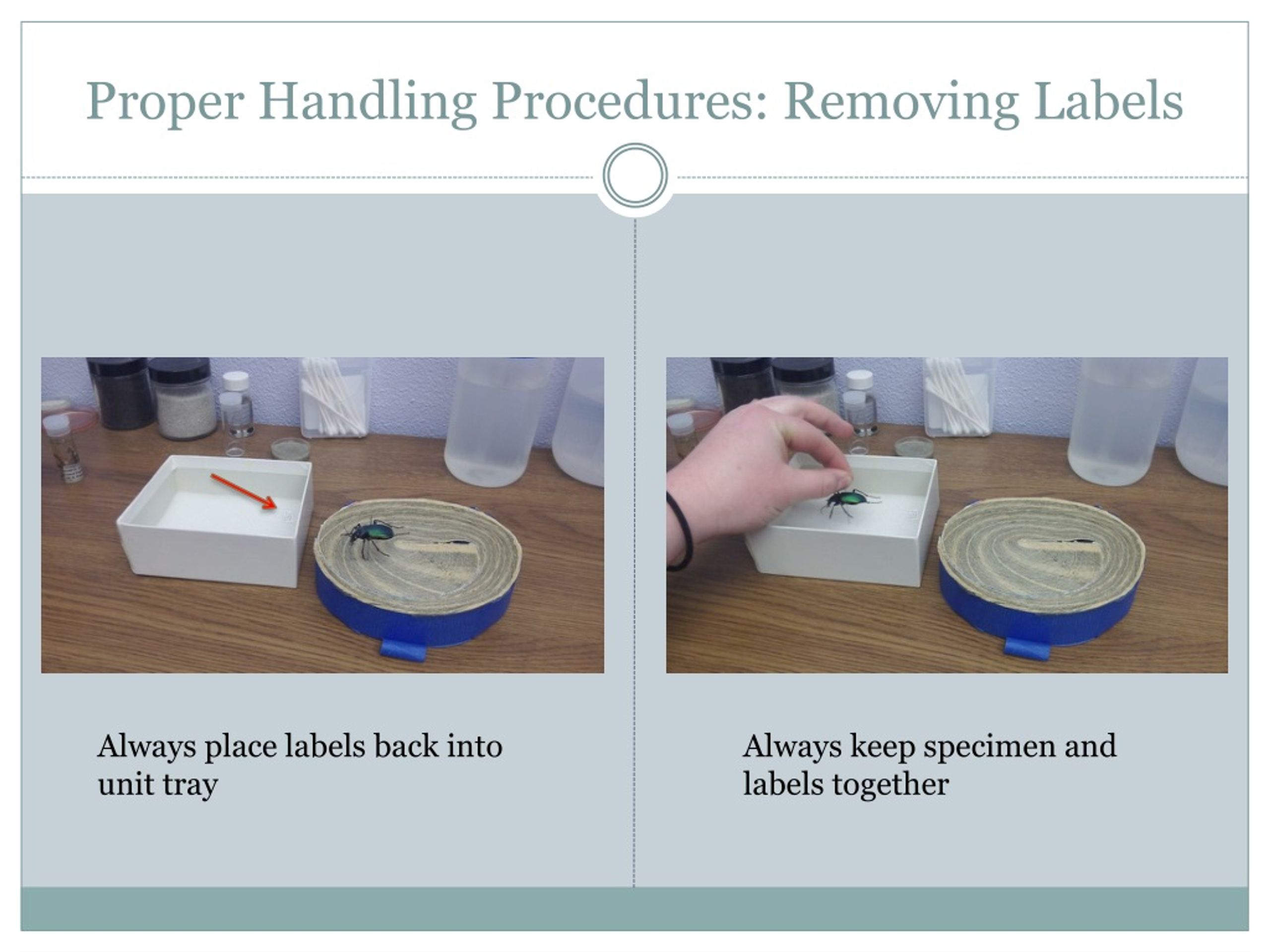 Proper Handling Procedures: Removing Labels

Always place labels back into unit tray

Always keep specimen and labels together