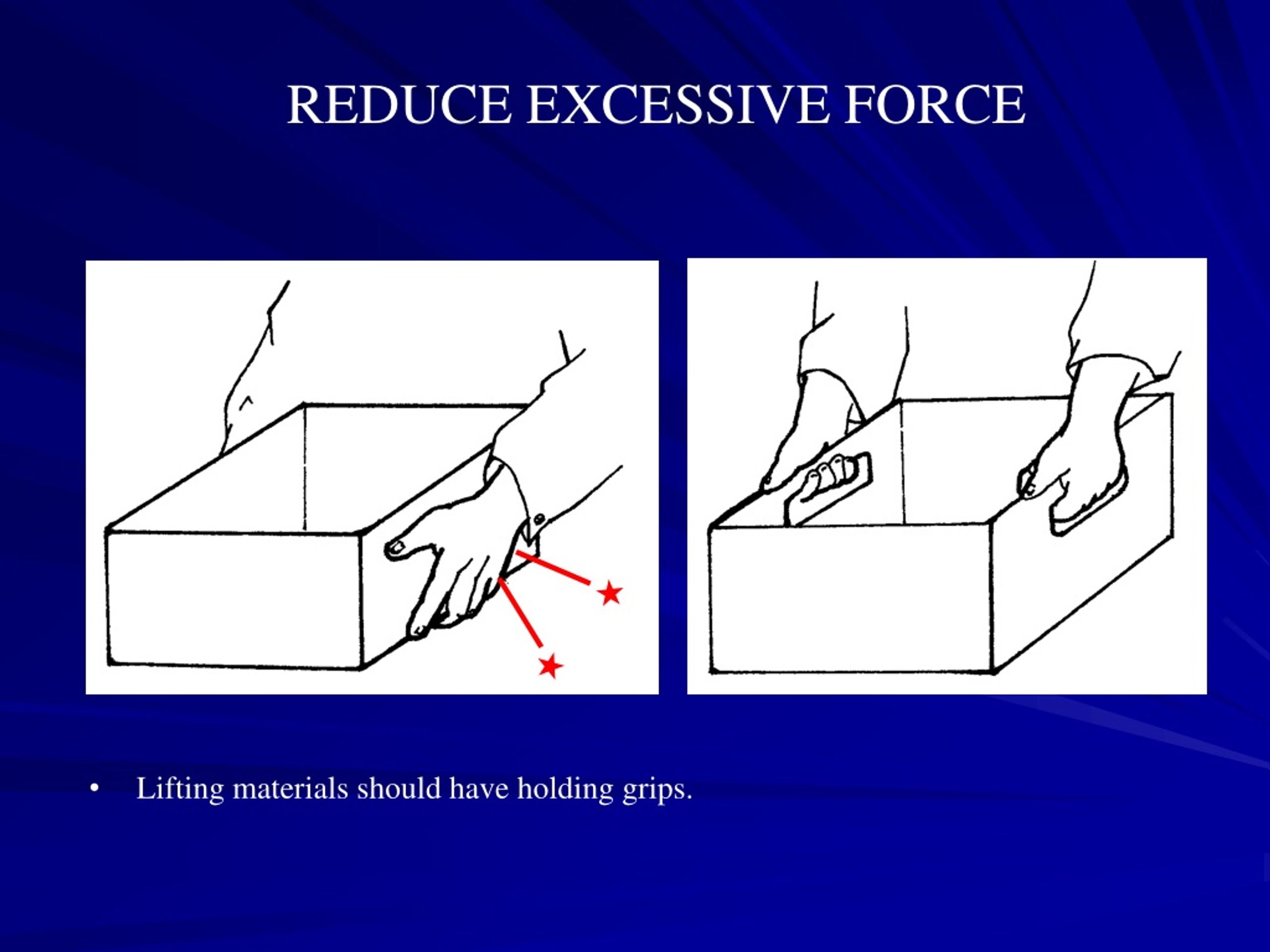 REDUCE EXCESSIVE FORCE

• Lifting materials should have holding grips.