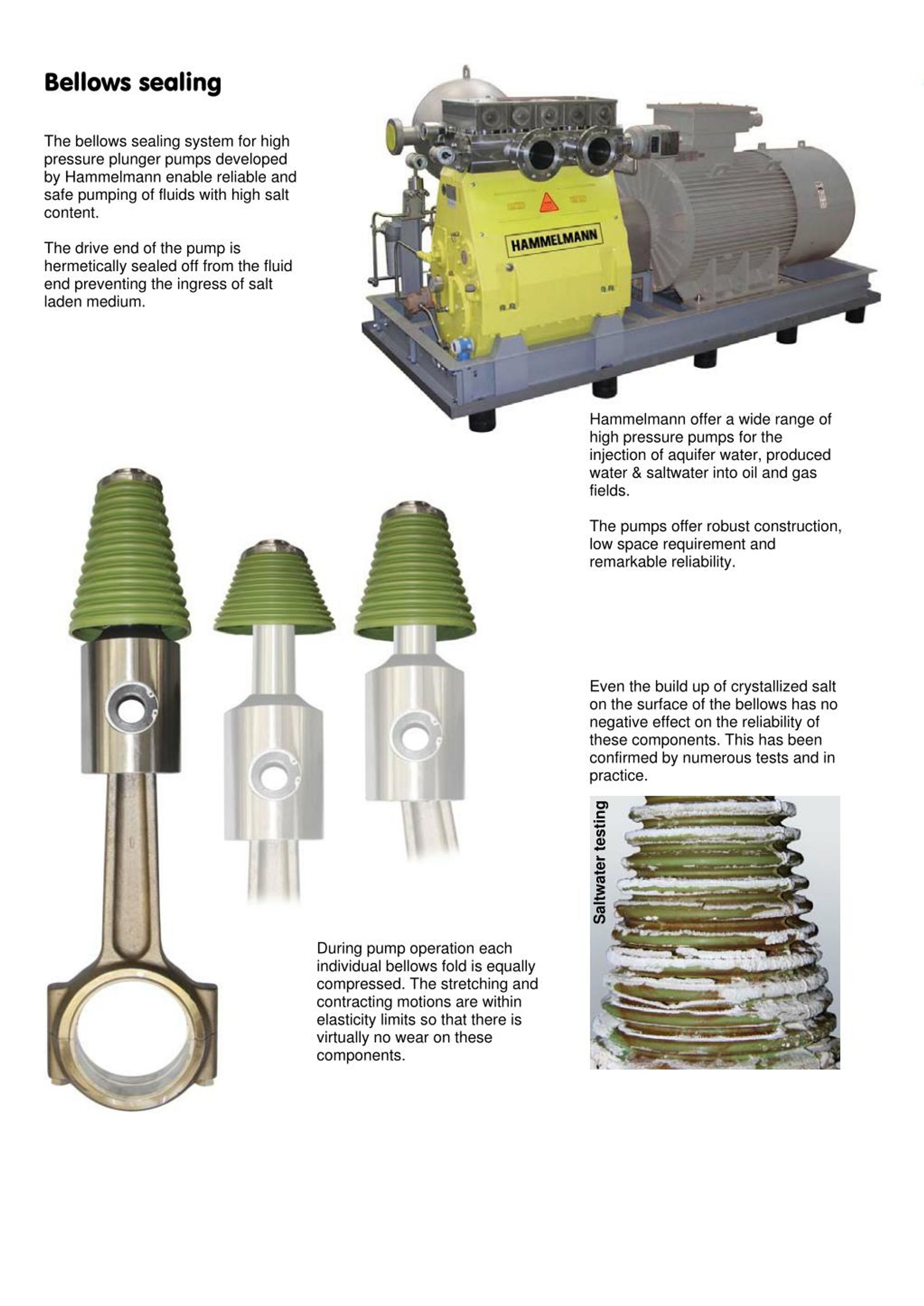 Bellows sealing

The bellows sealing system for high pressure plunger pumps developed by Hammelmann enable reliable and safe pumping of fluids with high salt content.

The drive end of the pump is hermetically sealed off from the fluid end preventing the ingress of salt laden medium.

HAMMELMANN

Hammelmann offer a wide range of high pressure pumps for the injection of aquifer water, produced water & saltwater into oil and gas fields.

The pumps offer robust construction, low space requirement and remarkable reliability.

Even the build up of crystallized salt on the surface of the bellows has no negative effect on the reliability of these components. This has been confirmed by numerous tests and in practice.

Saltwater testing

During pump operation each individual bellows fold is equally compressed. The stretching and contracting motions are within elasticity limits so that there is virtually no wear on these components.