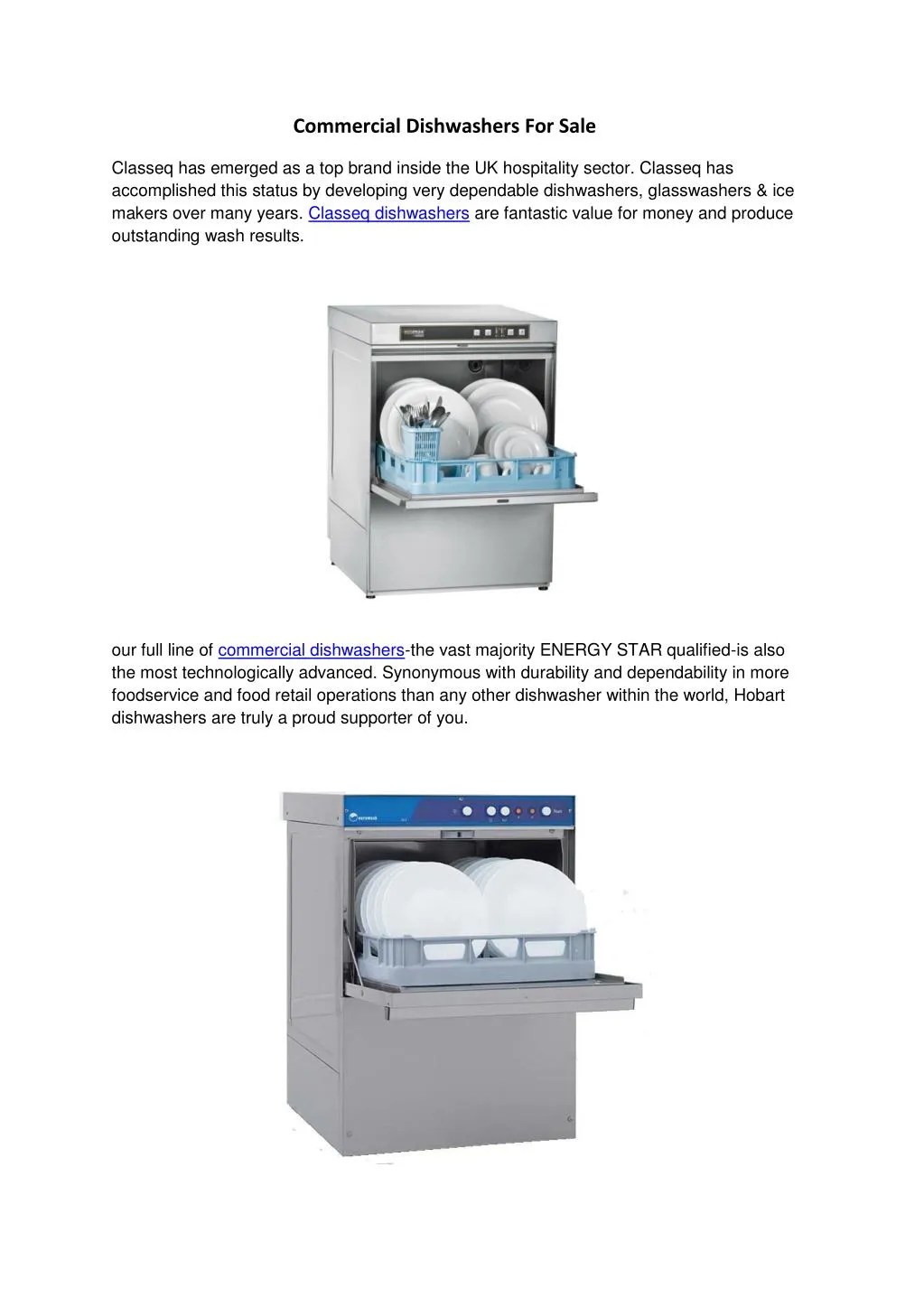 Commercial Dishwashers For Sale

Classeq has emerged as a top brand inside the UK hospitality sector. Classeq has accomplished this status by developing very dependable dishwashers, glasswashers & ice makers over many years. Classeq dishwashers are fantastic value for money and produce outstanding wash results.

our full line of commercial dishwashers-the vast majority ENERGY STAR qualified-is also the most technologically advanced. Synonymous with durability and dependability in more foodservice and food retail operations than any other dishwasher within the world, Hobart dishwashers are truly a proud supporter of you.