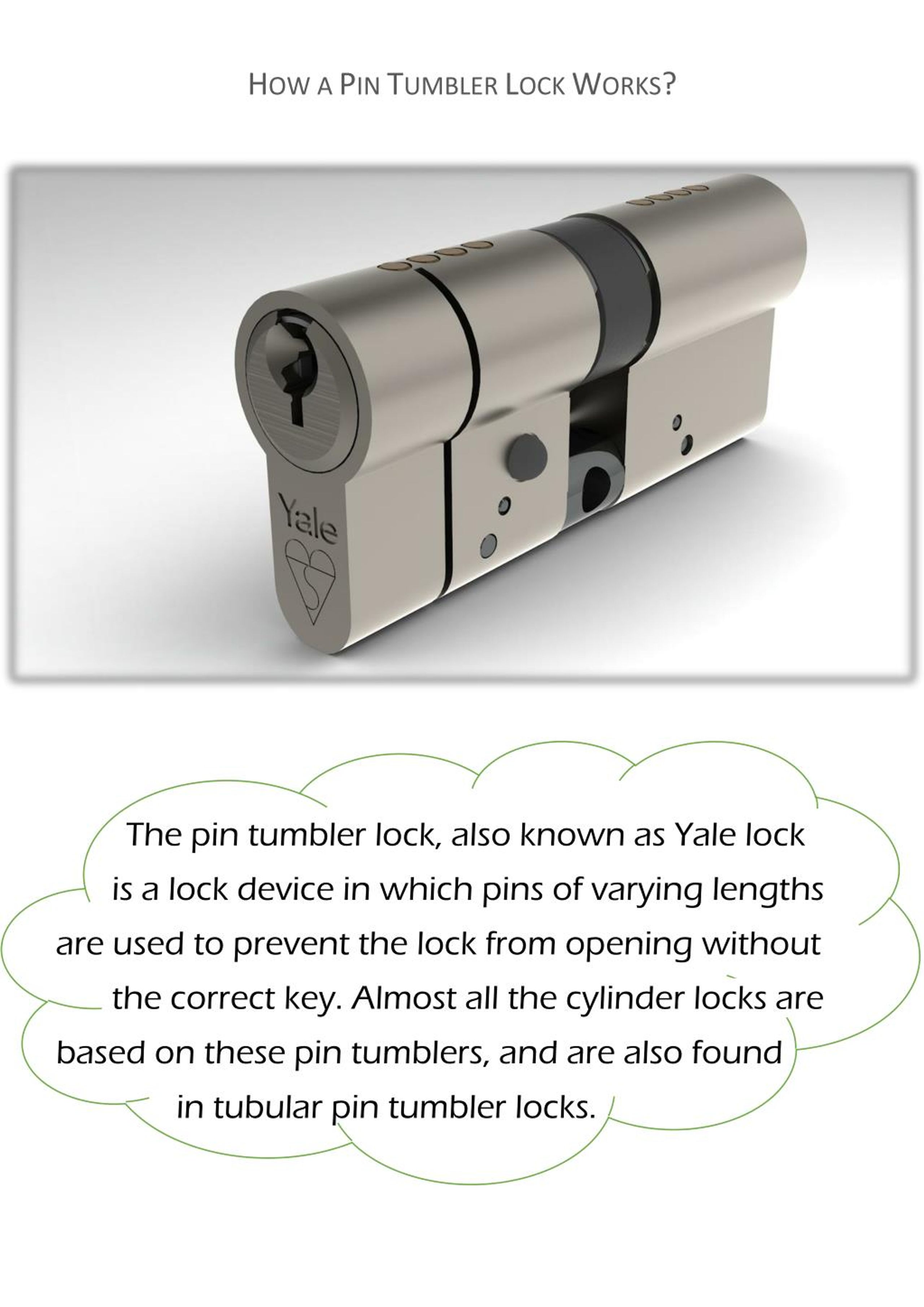 HOW A PIN TUMBLER LOCK WORKS?

Yale

The pin tumbler lock, also known as Yale lock is a lock device in which pins of varying lengths are used to prevent the lock from opening without the correct key. Almost all the cylinder locks are based on these pin tumblers, and are also found in tubular pin tumbler locks.