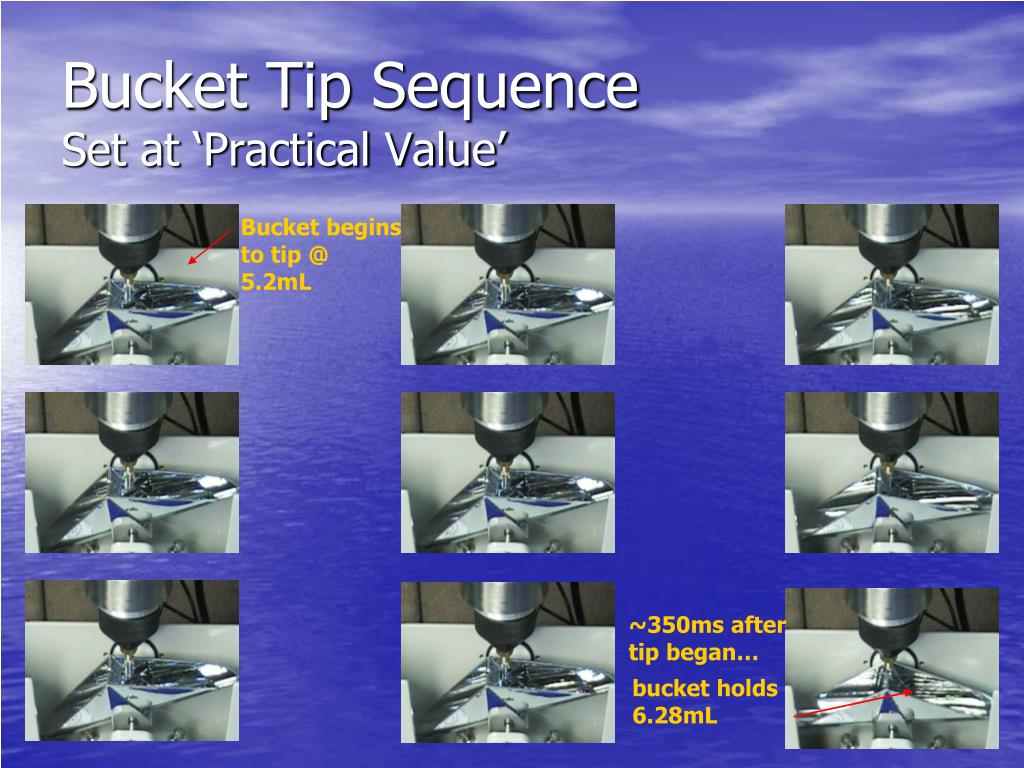 Bucket Tip Sequence
Set at ‘Practical Value’

Bucket begins to tip @ 5.2mL

~350ms after tip began…

bucket holds 6.28mL